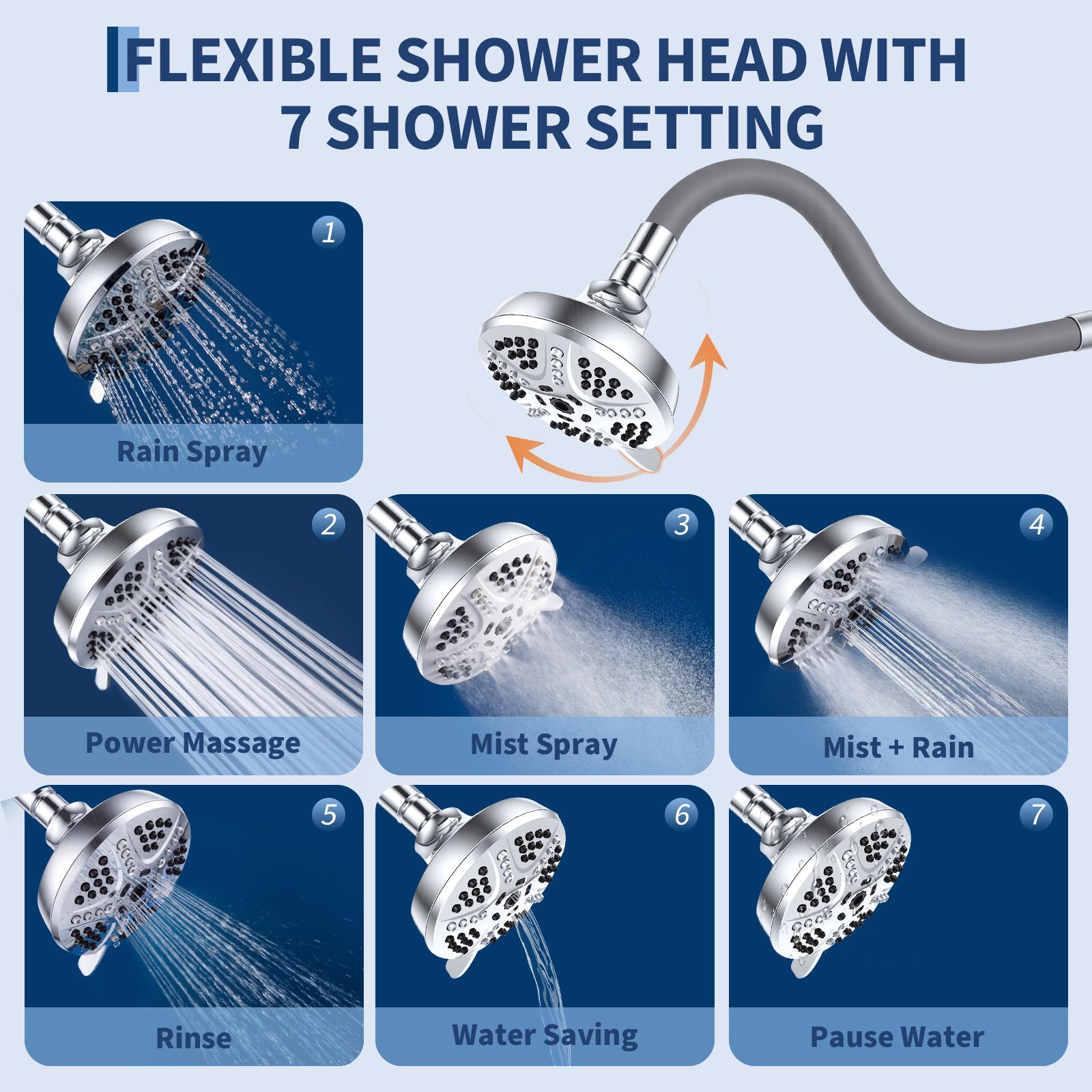 FLEXIBLE SHOWER HEAD WITH 7 SHOWER SETTING

1
Rain Spray

2
Power Massage

3
Mist Spray

4
Mist + Rain

5
Rinse

6
Water Saving

7
Pause Water