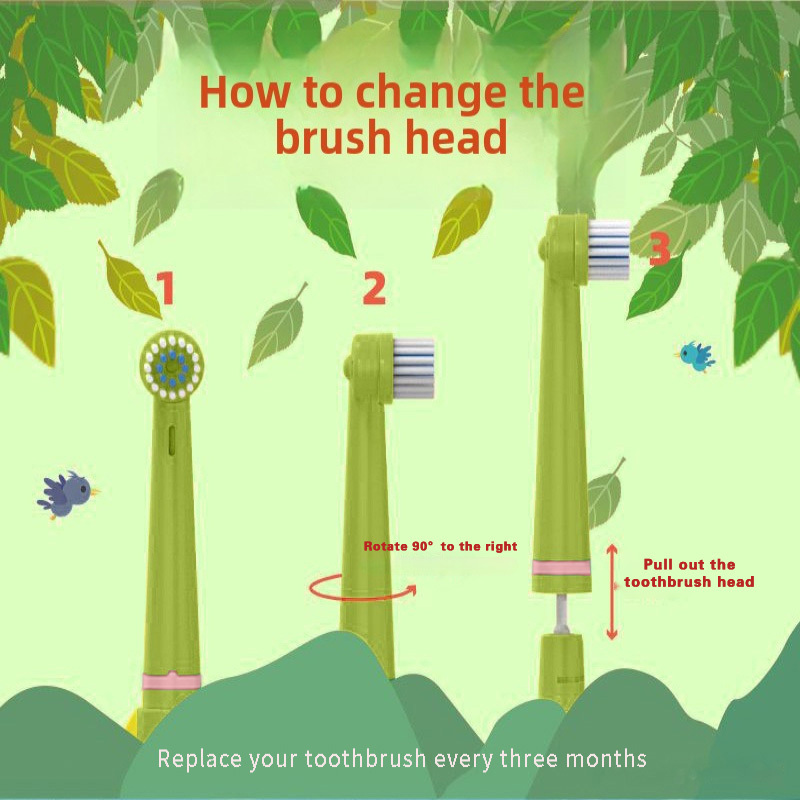 How to change the brush head

1

2

3

Rotate 90° to the right

Pull out the toothbrush head

Replace your toothbrush every three months