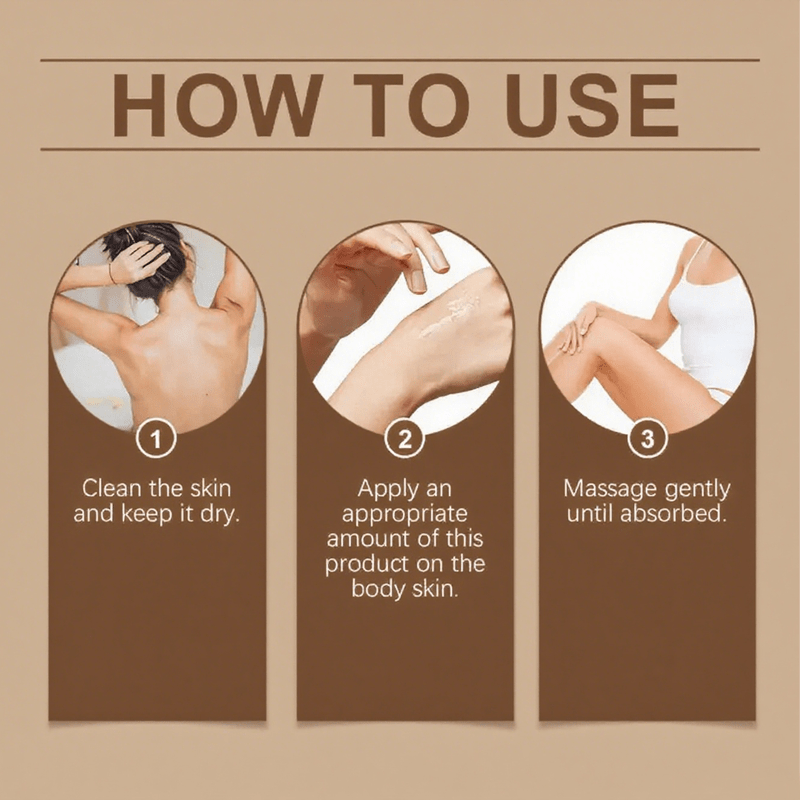 HOW TO USE

1

Clean the skin and keep it dry.

2

Apply an appropriate amount of this product on the body skin.

3

Massage gently until absorbed.