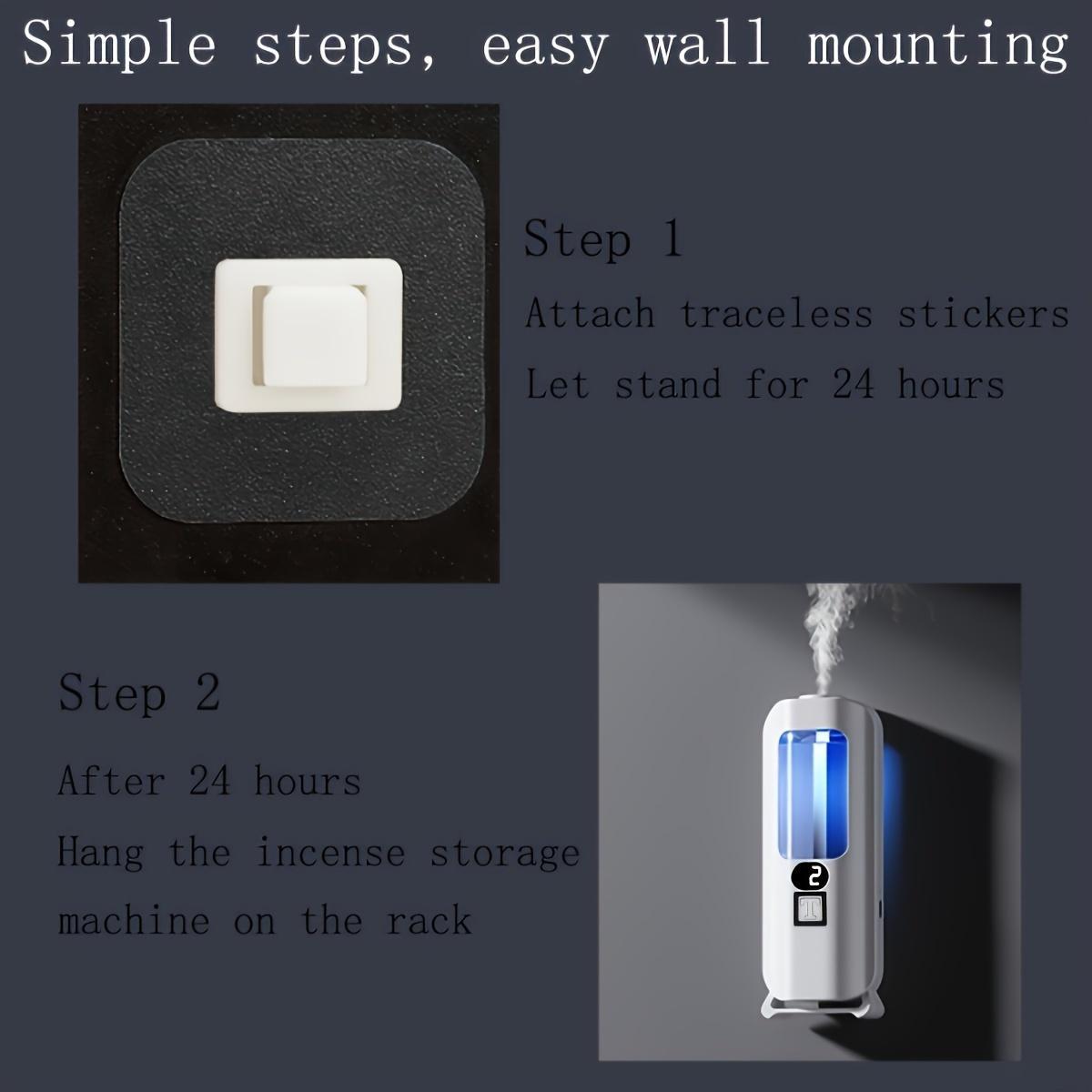 Simple steps, easy wall mounting

Step 1

Attach traceless stickers

Let stand for 24 hours

Step 2

After 24 hours

Hang the incense storage machine on the rack

2