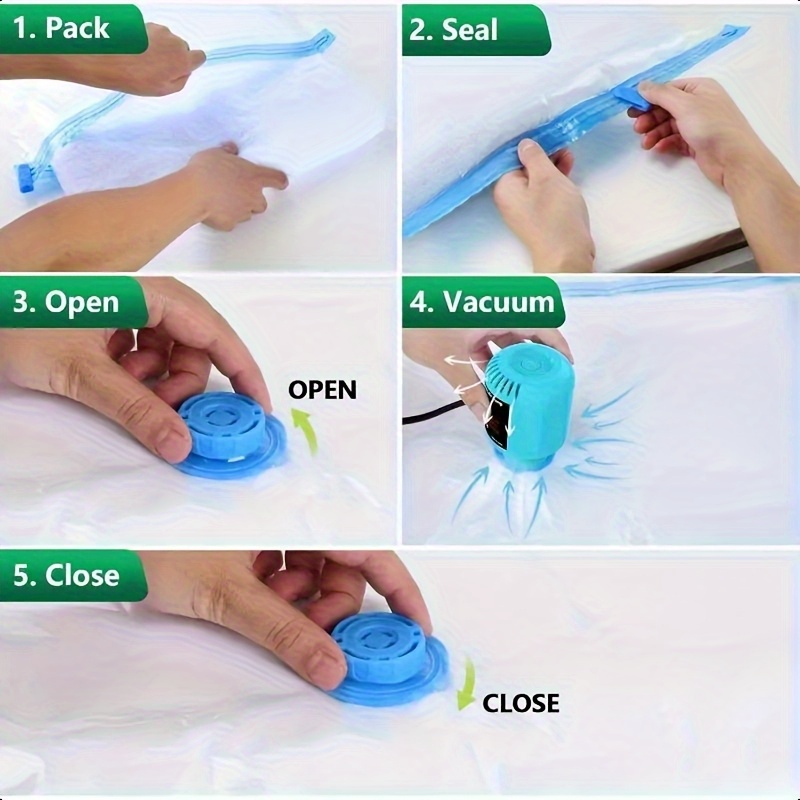 1. Pack

2. Seal

3. Open

OPEN

4. Vacuum

5. Close

CLOSE