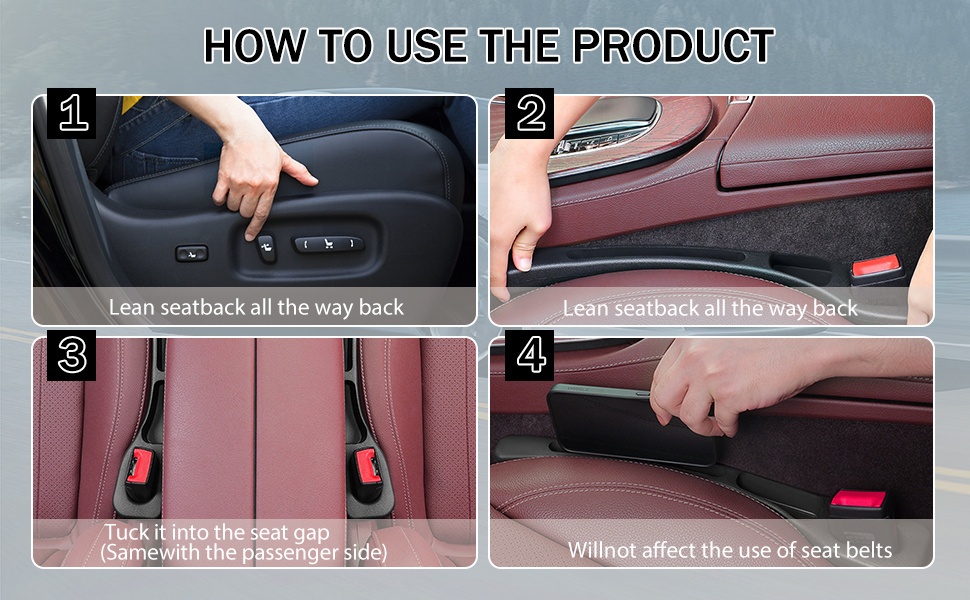 HOW TO USE THE PRODUCT

1

Lean seatback all the way back

2

Lean seatback all the way back

3

Tuck it into the seat gap
(Samewith the passenger side)

4

Willnot affect the use of seat belts