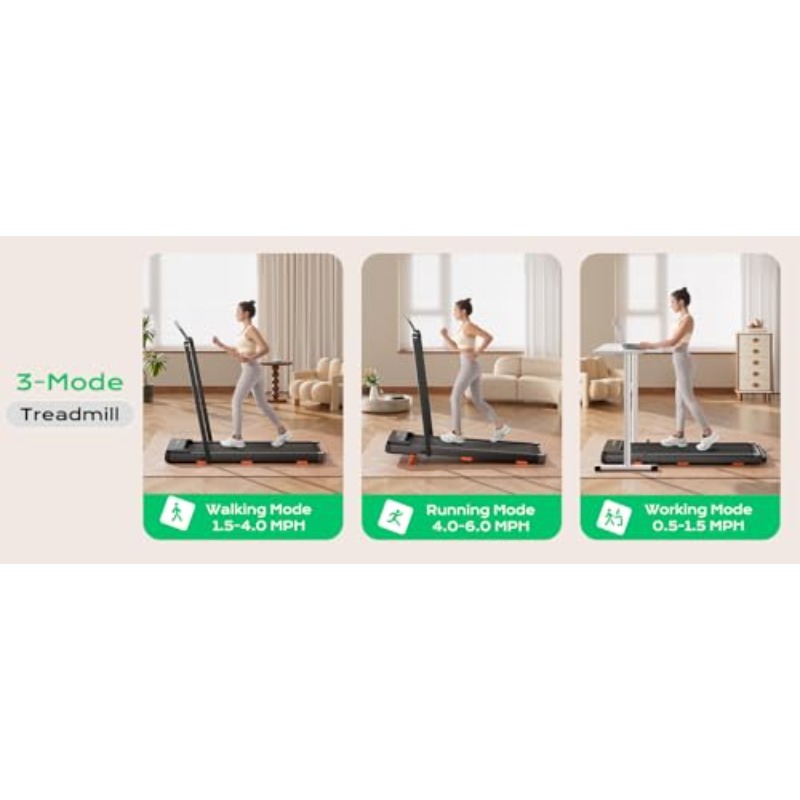 3-Mode
Treadmill

Walking Mode
1.5-4.0 MPH

Running Mode
4.0-6.0 MPH

Working Mode
0.5-1.5 MPH