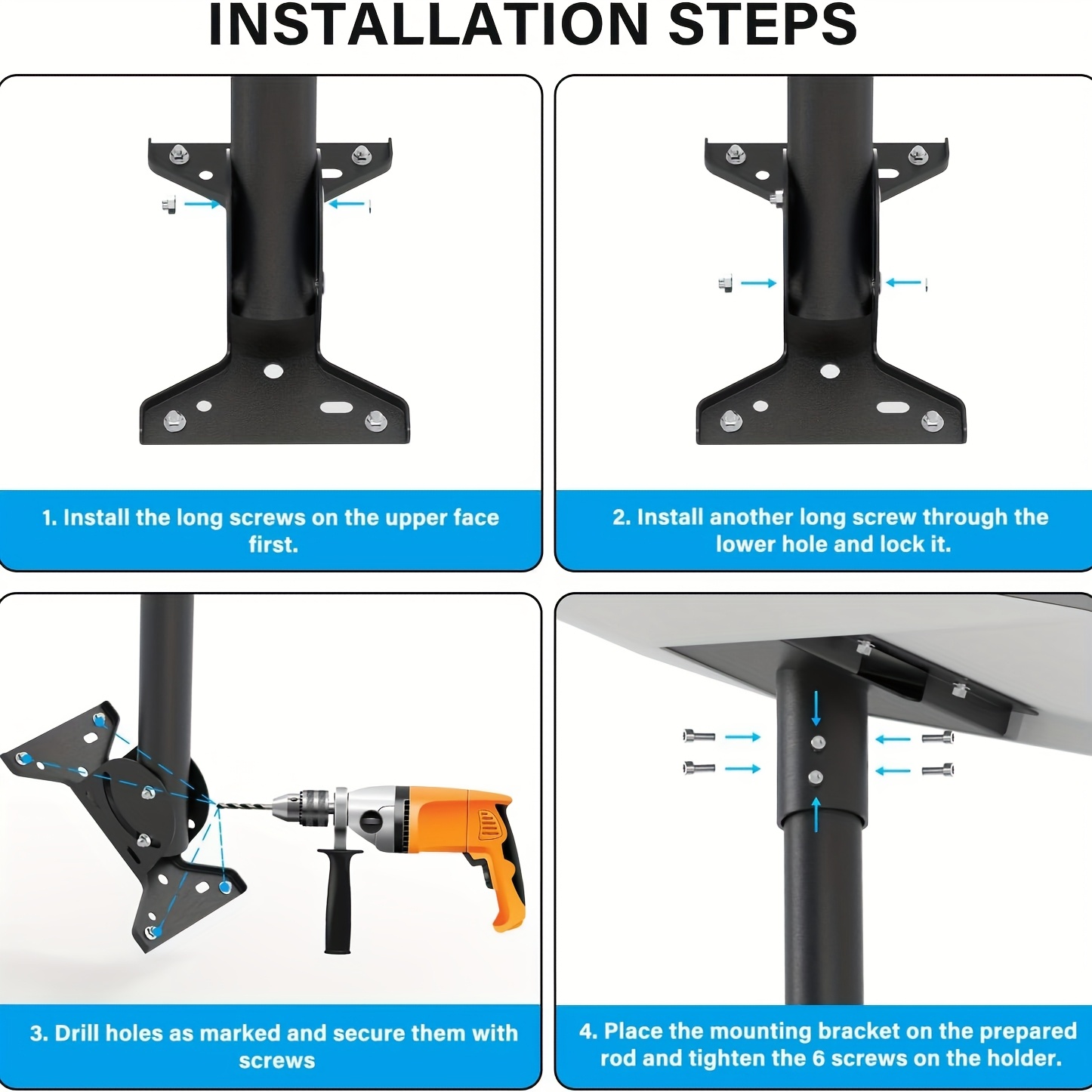 INSTALLATION STEPS

1. Install the long screws on the upper face first.

2. Install another long screw through the lower hole and lock it.

3. Drill holes as marked and secure them with screws

4. Place the mounting bracket on the prepared rod and tighten the 6 screws on the holder.