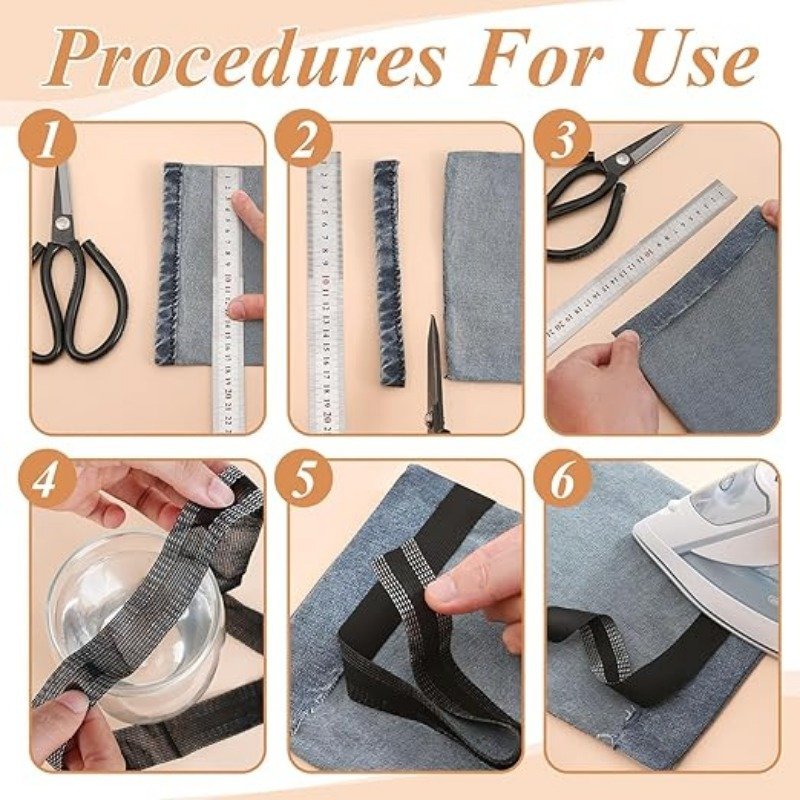 Procedures For Use

1

2

3

4

5

6