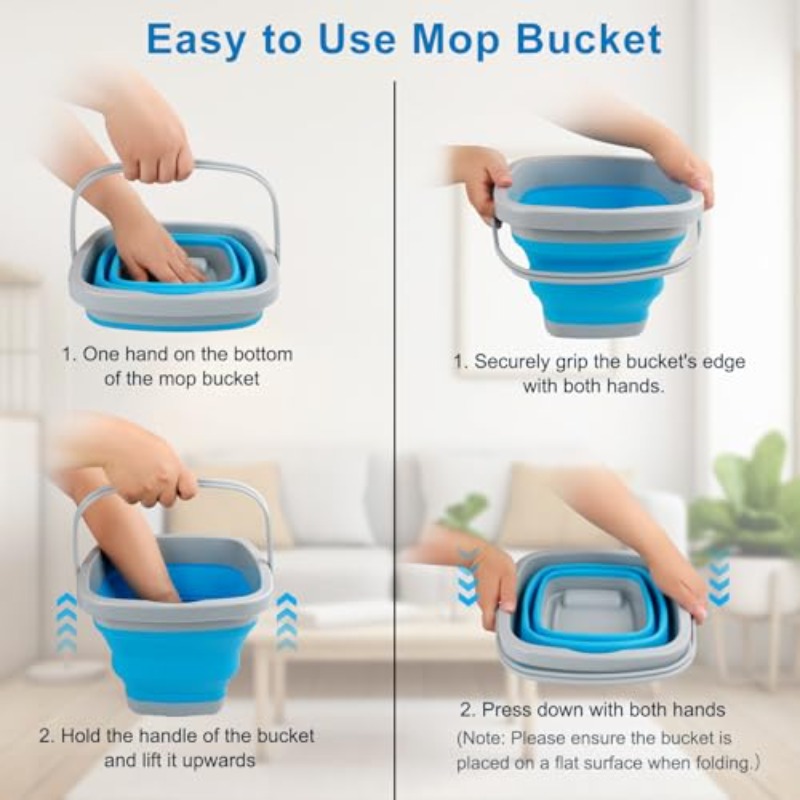 Easy to Use Mop Bucket

1. One hand on the bottom of the mop bucket

2. Hold the handle of the bucket and lift it upwards

1. Securely grip the bucket's edge with both hands.

2. Press down with both hands
(Note: Please ensure the bucket is placed on a flat surface when folding.)