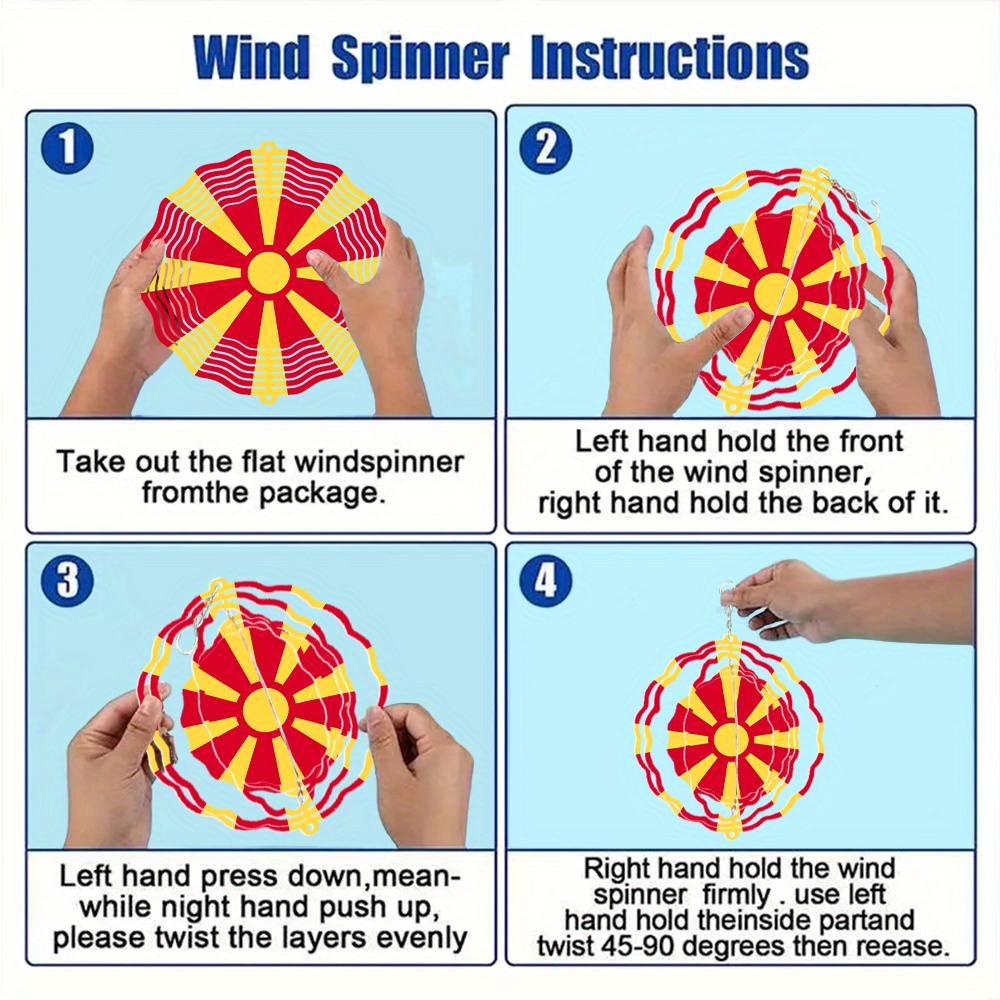 Wind Spinner Instructions

1

Take out the flat windspinner fromthe package.

2

Left hand hold the front of the wind spinner, right hand hold the back of it.

3

Left hand press down,meanwhile night hand push up, please twist the layers evenly

4

Right hand hold the wind spinner firmly . use left hand hold theinside partand twist 45-90 degrees then reease.