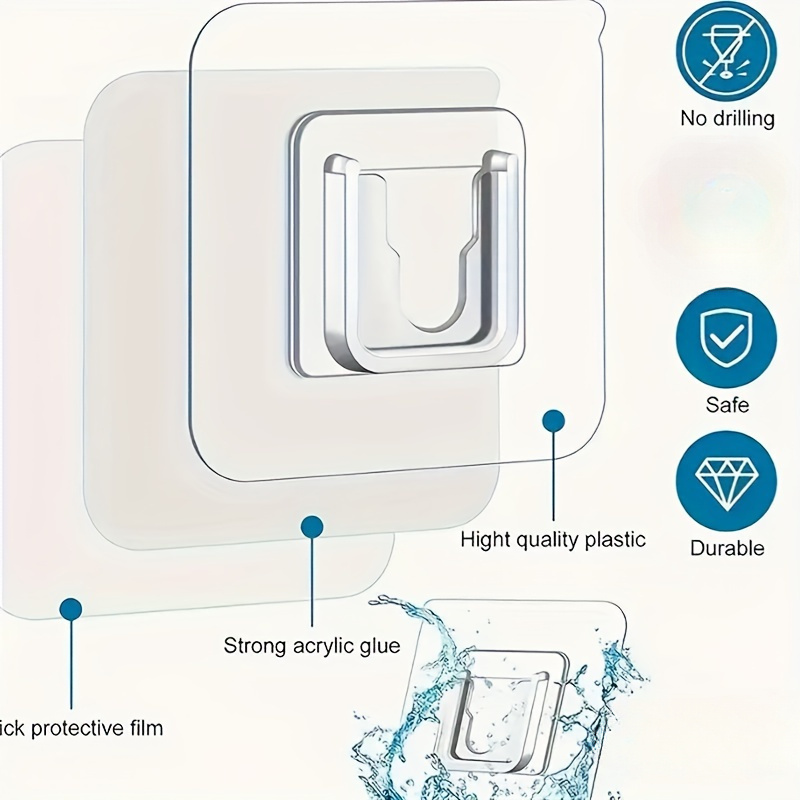 No drilling

Safe

Durable

Hight quality plastic

Strong acrylic glue

ick protective film