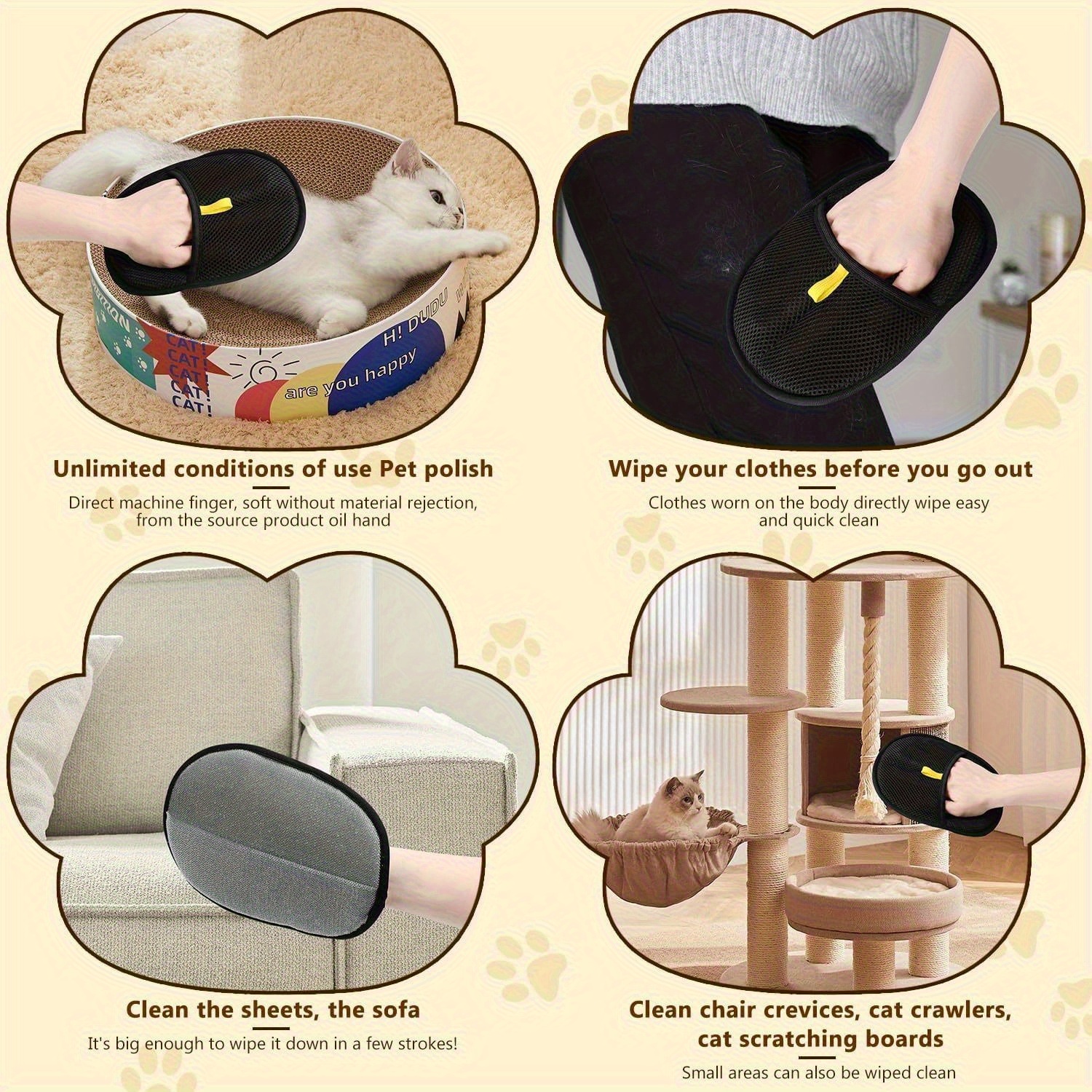 CAT!
CAT!
CAT!
CAT!
CAT!
H! DUDU
are you happy

Unlimited conditions of use Pet polish

Direct machine finger, soft without material rejection, from the source product oil hand

Wipe your clothes before you go out

Clothes worn on the body directly wipe easy and quick clean

Clean the sheets, the sofa

It's big enough to wipe it down in a few strokes!

Clean chair crevices, cat crawlers, cat scratching boards

Small areas can also be wiped clean