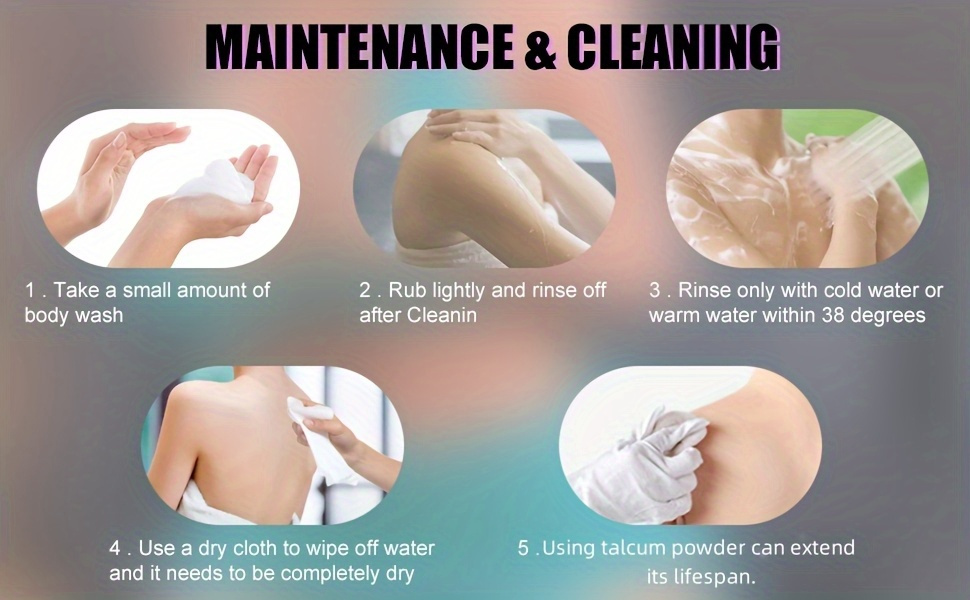 MAINTENANCE & CLEANING

1 . Take a small amount of body wash

2 . Rub lightly and rinse off after Cleanin

3 . Rinse only with cold water or warm water within 38 degrees

4 . Use a dry cloth to wipe off water and it needs to be completely dry

5 .Using talcum powder can extend its lifespan.