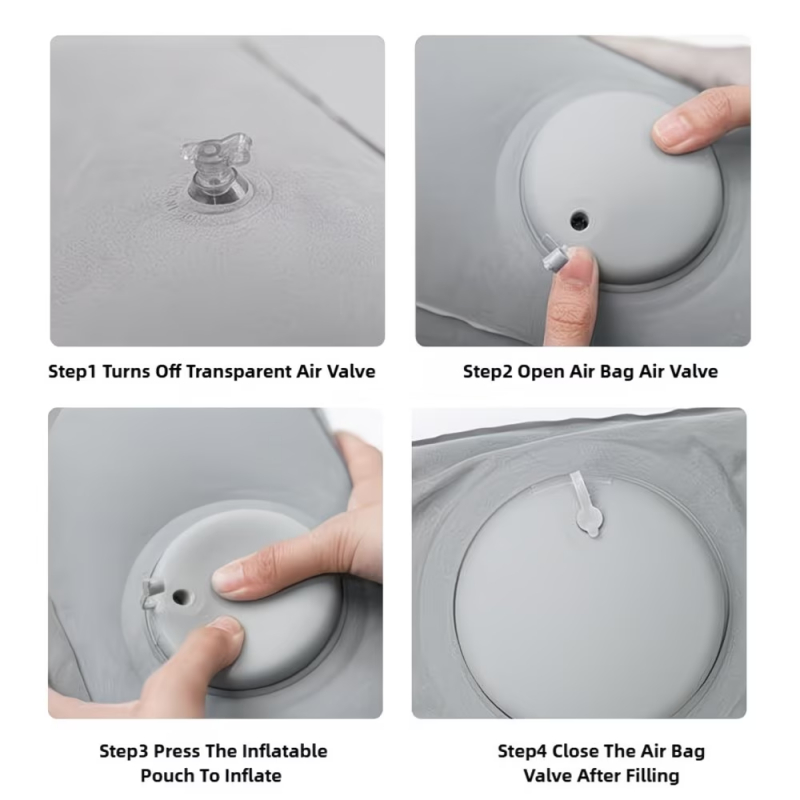 Step1 Turns Off Transparent Air Valve

Step2 Open Air Bag Air Valve

Step3 Press The Inflatable Pouch To Inflate

Step4 Close The Air Bag Valve After Filling