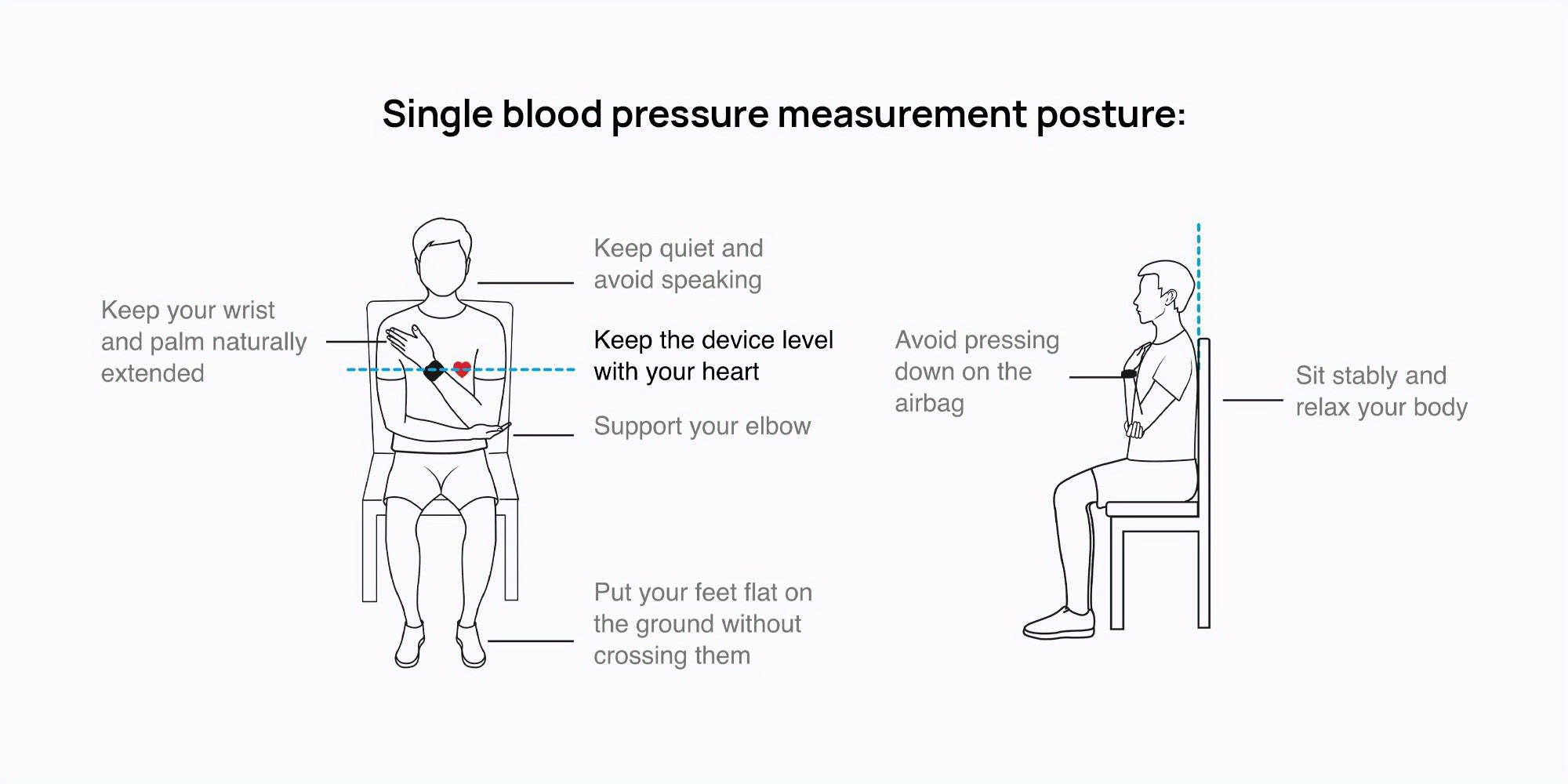 Single blood pressure measurement posture:

Keep your wrist and palm naturally extended

Keep quiet and avoid speaking

Keep the device level with your heart

Support your elbow

Put your feet flat on the ground without crossing them

Avoid pressing down on the airbag

Sit stably and relax your body