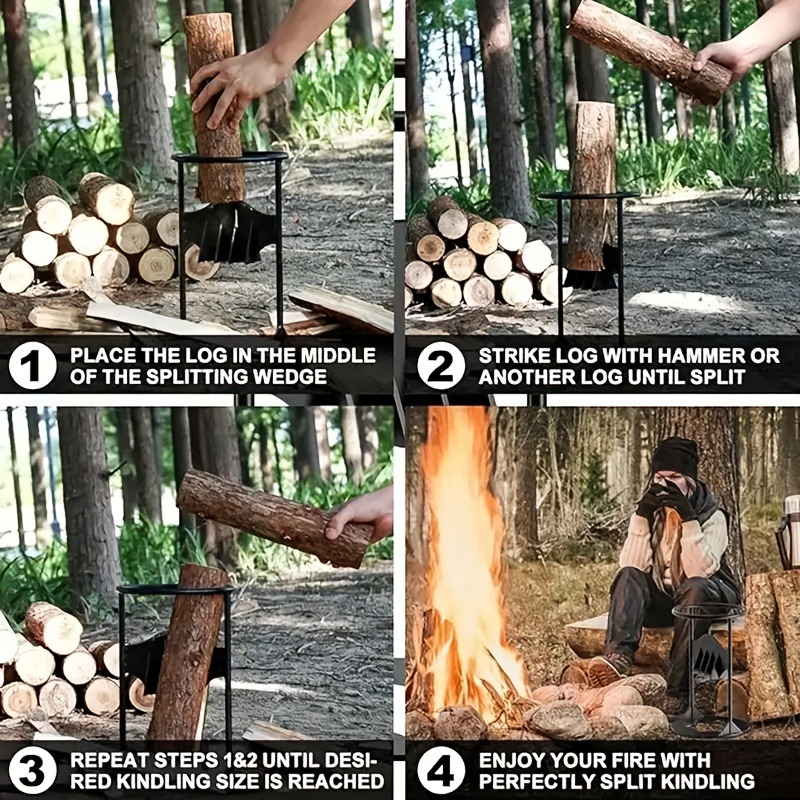 1 PLACE THE LOG IN THE MIDDLE OF THE SPLITTING WEDGE

2 STRIKE LOG WITH HAMMER OR ANOTHER LOG UNTIL SPLIT

3 REPEAT STEPS 1&2 UNTIL DESIRED KINDLING SIZE IS REACHED

4 ENJOY YOUR FIRE WITH PERFECTLY SPLIT KINDLING