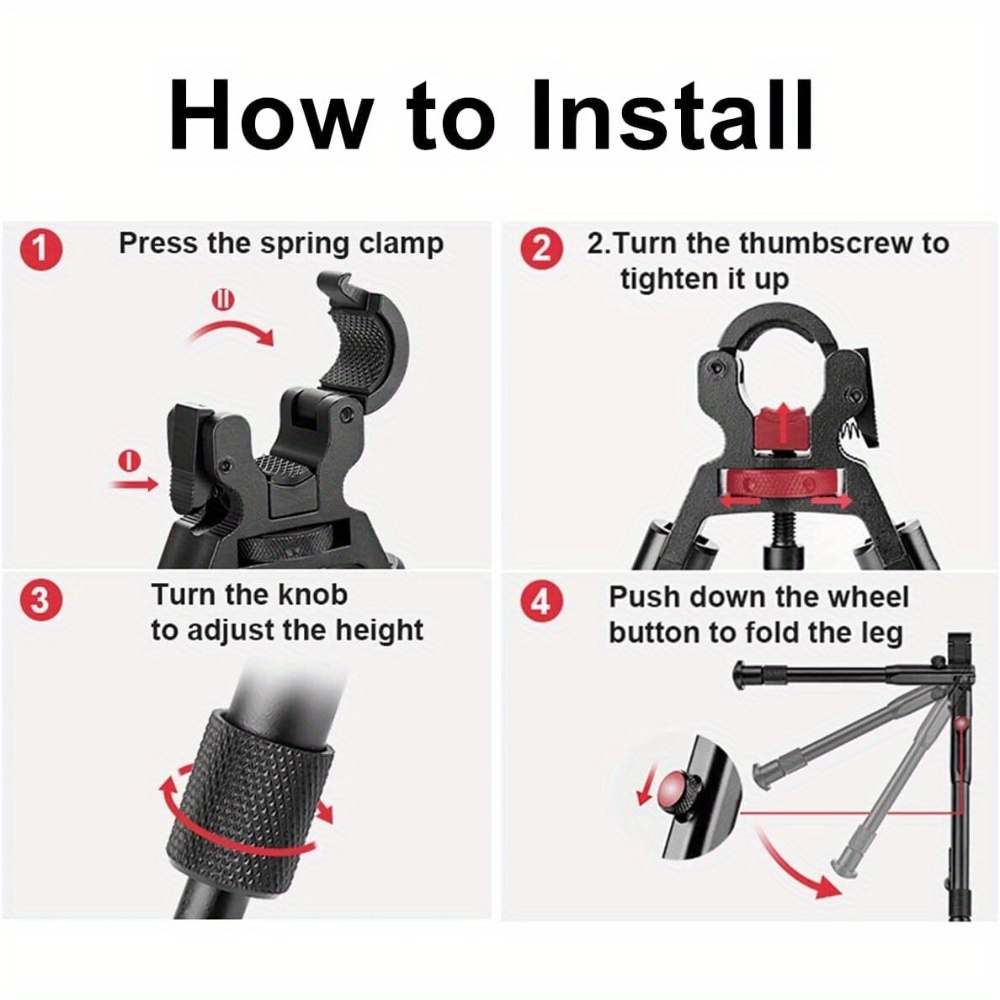 How to Install

1 Press the spring clamp

II

I

2 2.Turn the thumbscrew to tighten it up

3 Turn the knob to adjust the height

4 Push down the wheel button to fold the leg