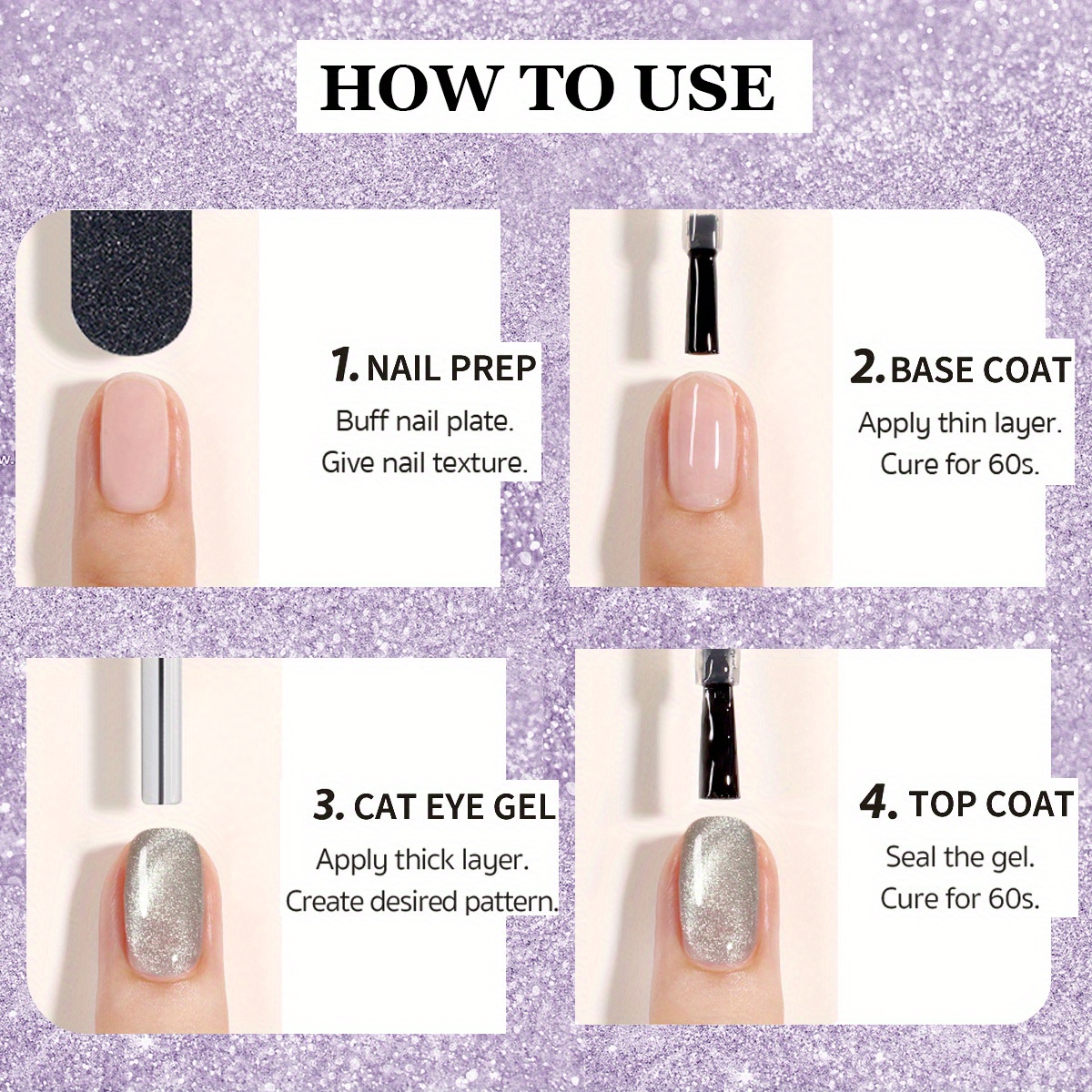 HOW TO USE

1. NAIL PREP
Buff nail plate.
Give nail texture.

2. BASE COAT
Apply thin layer.
Cure for 60s.

3. CAT EYE GEL
Apply thick layer.
Create desired pattern.

4. TOP COAT
Seal the gel.
Cure for 60s.