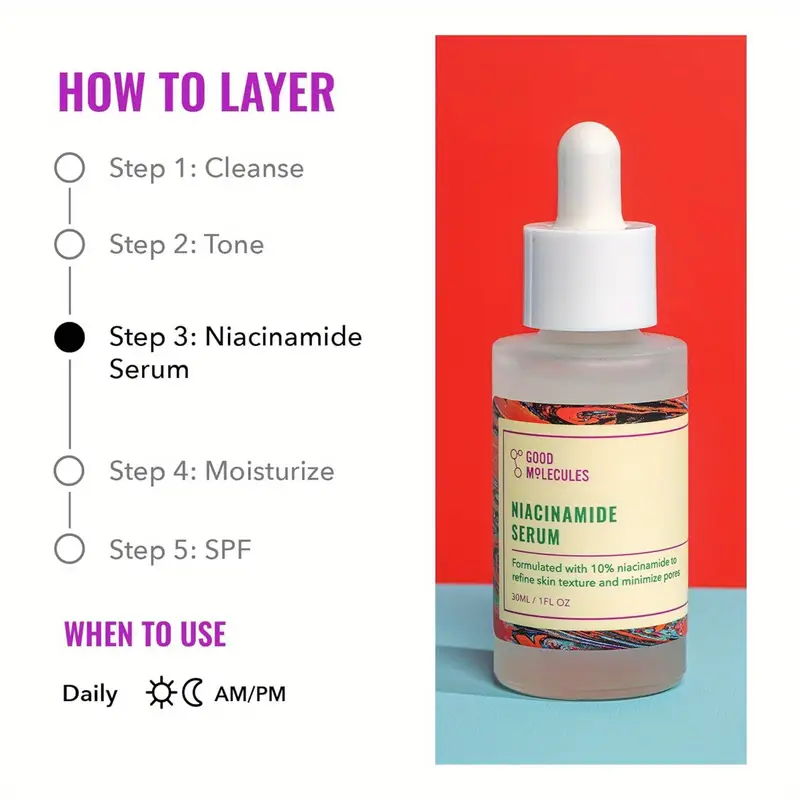 HOW TO LAYER

Step 1: Cleanse

Step 2: Tone

Step 3: Niacinamide Serum

Step 4: Moisturize

Step 5: SPF

WHEN TO USE

Daily AM/PM

GOOD MOLECULES

NIACINAMIDE SERUM

Formulated with 10% niacinamide to refine skin texture and minimize pores

30ML / 1FL OZ