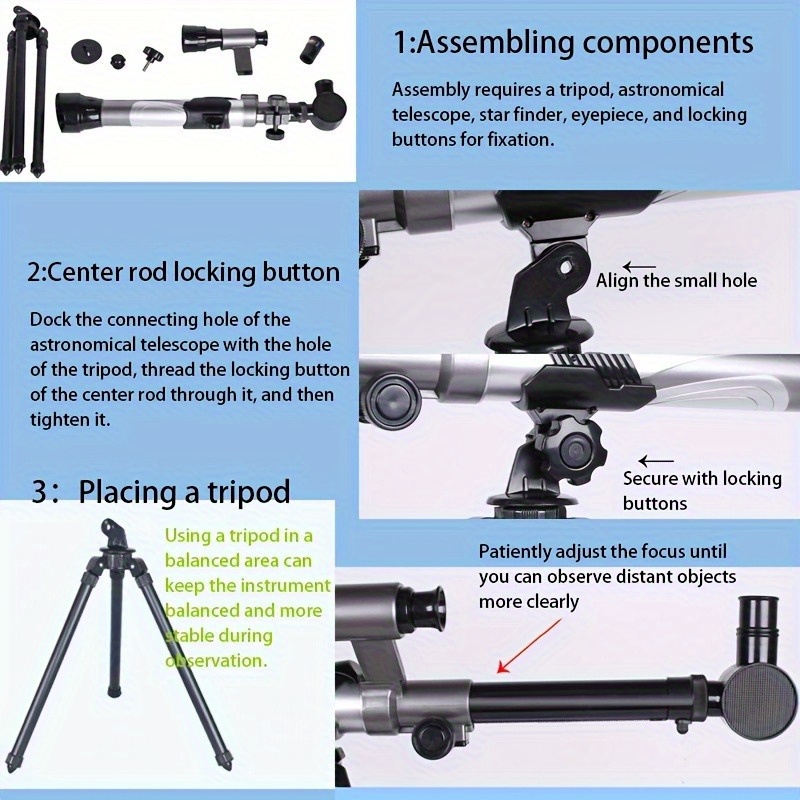 1:Assembling components

Assembly requires a tripod, astronomical telescope, star finder, eyepiece, and locking buttons for fixation.

2:Center rod locking button

Dock the connecting hole of the astronomical telescope with the hole of the tripod, thread the locking button of the center rod through it, and then tighten it.

Align the small hole

Secure with locking buttons

3: Placing a tripod

Using a tripod in a balanced area can keep the instrument balanced and more stable during observation.

Patiently adjust the focus until you can observe distant objects more clearly