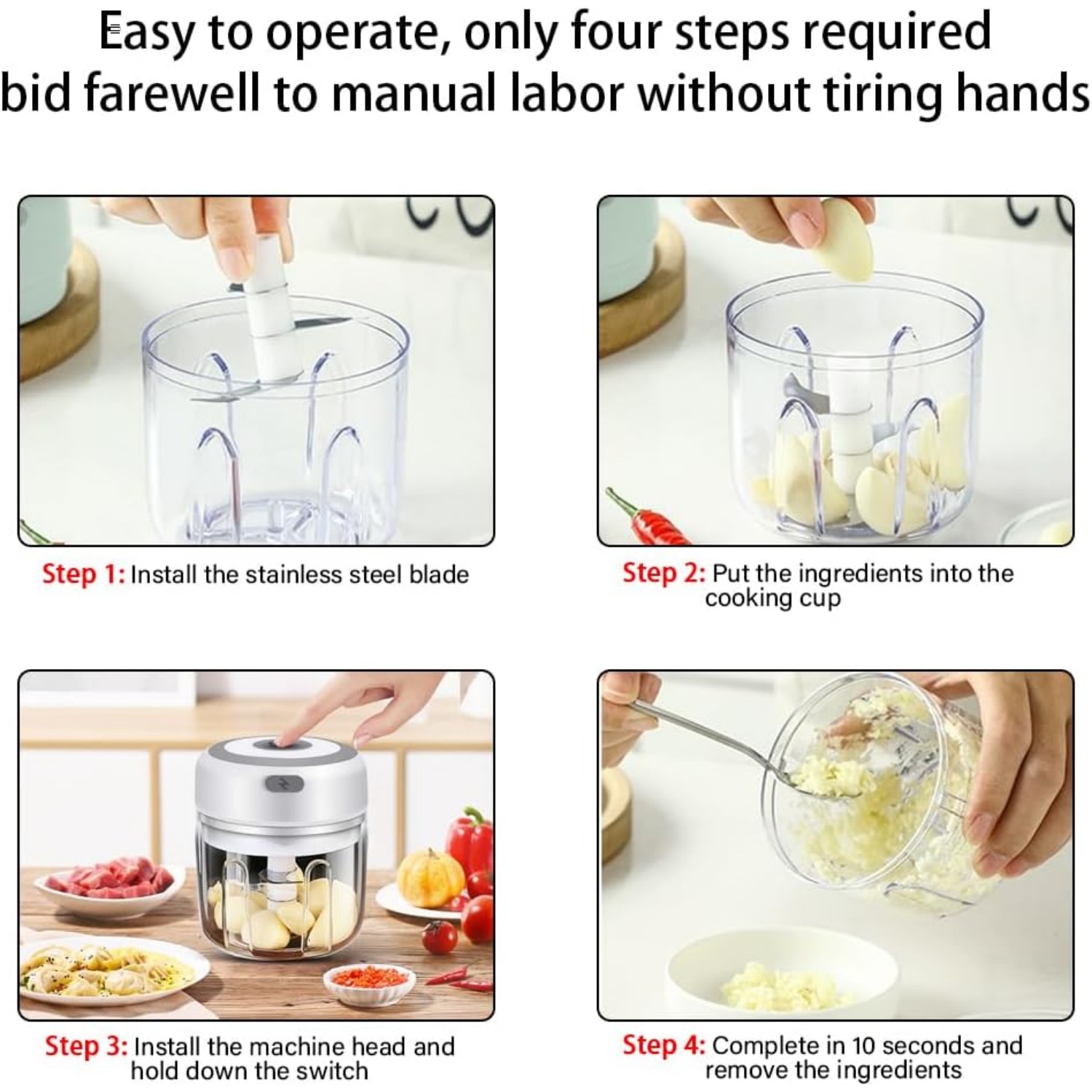 Easy to operate, only four steps required
bid farewell to manual labor without tiring hands

Step 1: Install the stainless steel blade

Step 2: Put the ingredients into the cooking cup

Step 3: Install the machine head and hold down the switch

Step 4: Complete in 10 seconds and remove the ingredients