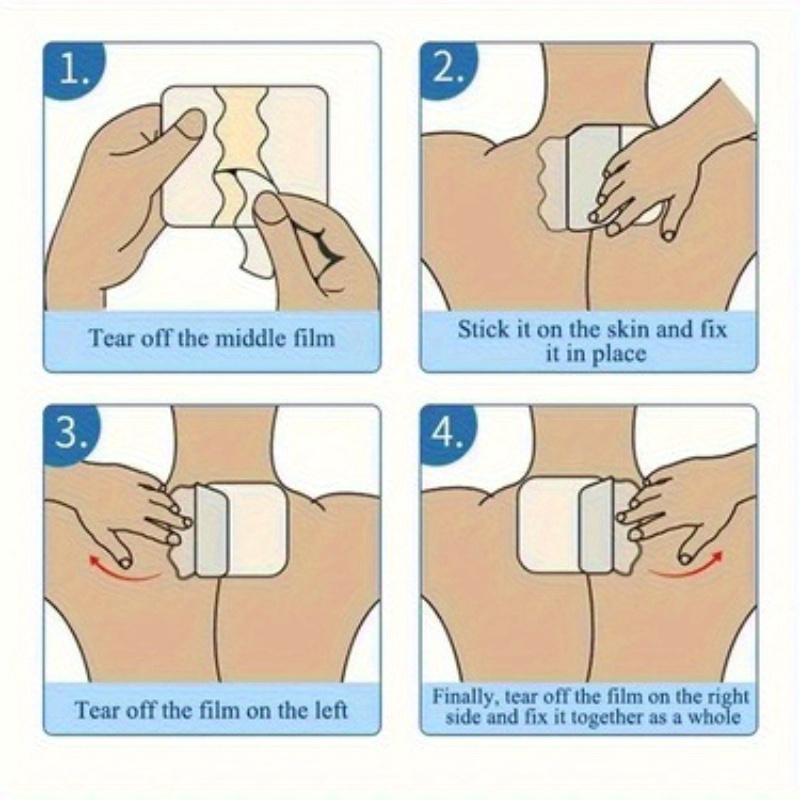 1.

Tear off the middle film

2.

Stick it on the skin and fix it in place

3.

Tear off the film on the left

4.

Finally, tear off the film on the right side and fix it together as a whole