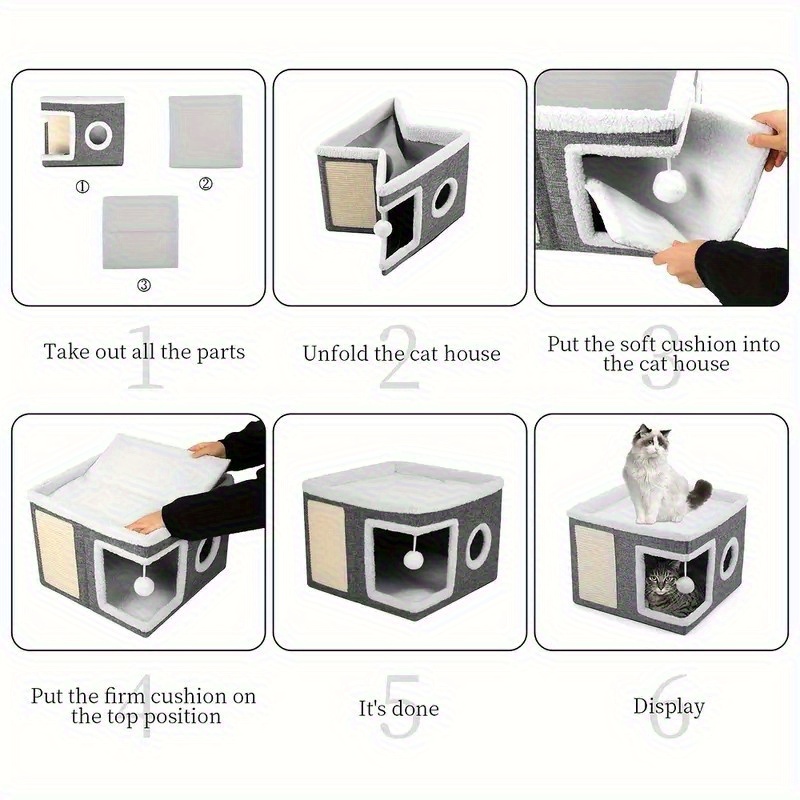 ①

②

③

1 Take out all the parts

2 Unfold the cat house

3 Put the soft cushion into the cat house

4 Put the firm cushion on the top position

5 It's done

6 Display