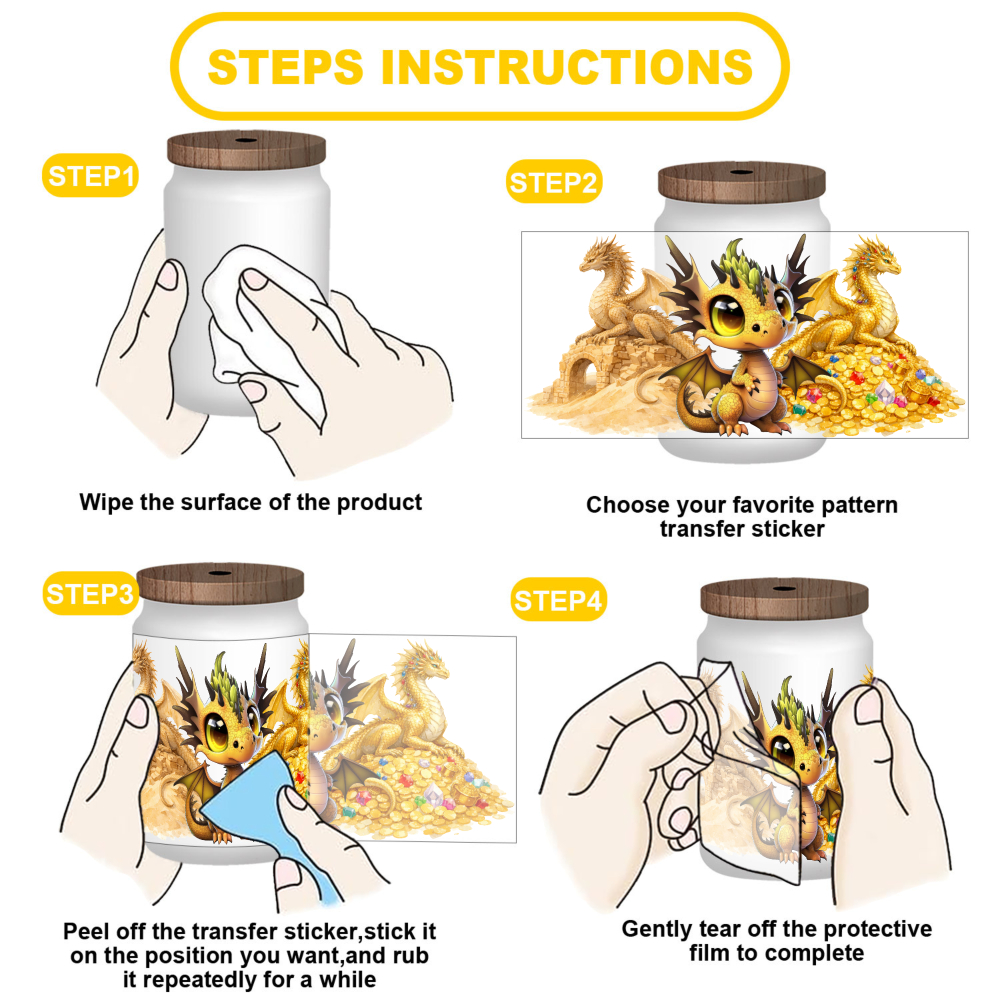 STEPS INSTRUCTIONS

STEP1

Wipe the surface of the product

STEP2

Choose your favorite pattern transfer sticker

STEP3

Peel off the transfer sticker,stick it on the position you want,and rub it repeatedly for a while

STEP4

Gently tear off the protective film to complete