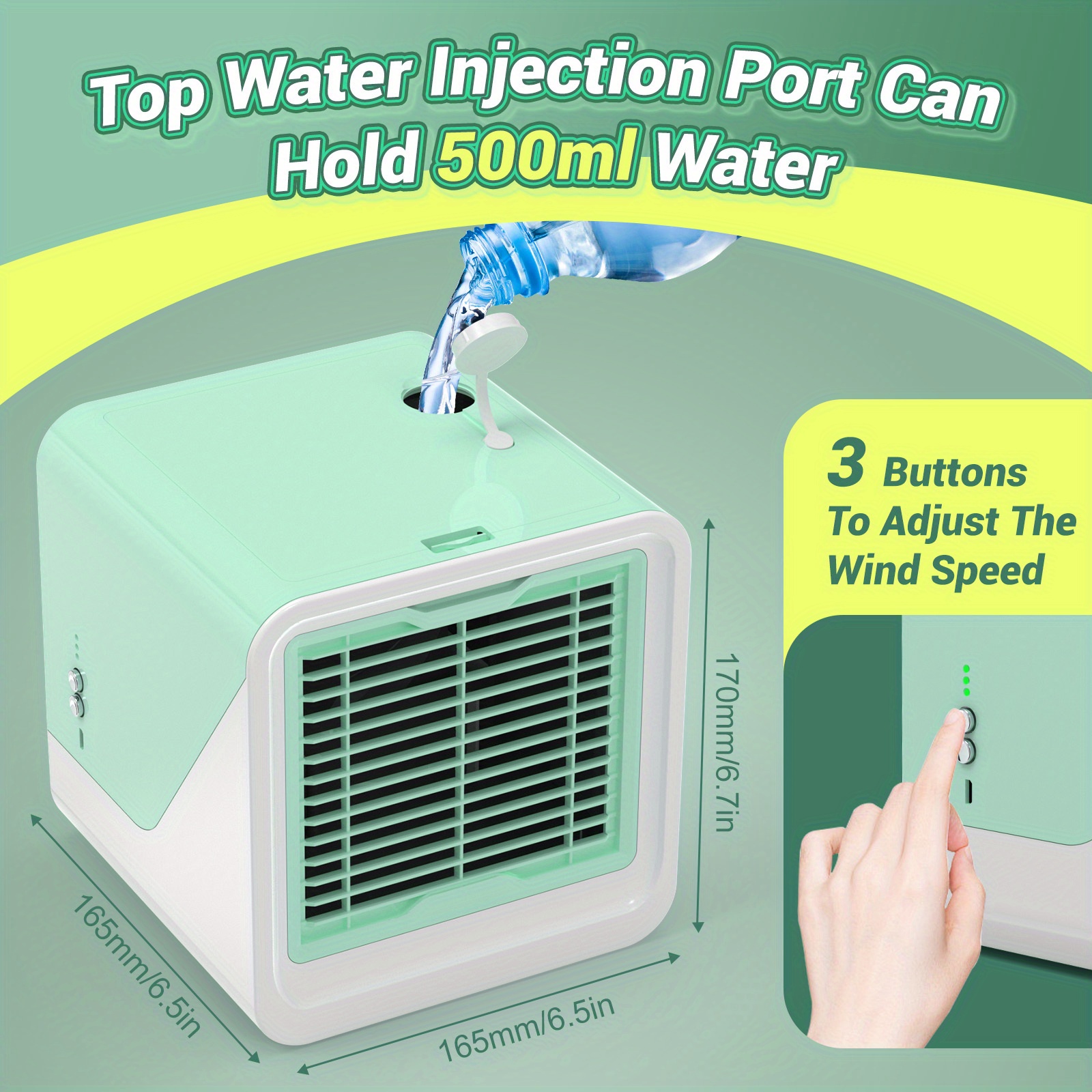 Top Water Injection Port Can Hold 500ml Water

3 Buttons To Adjust The Wind Speed

170mm/6.7in

165mm/6.5in

165mm/6.5in