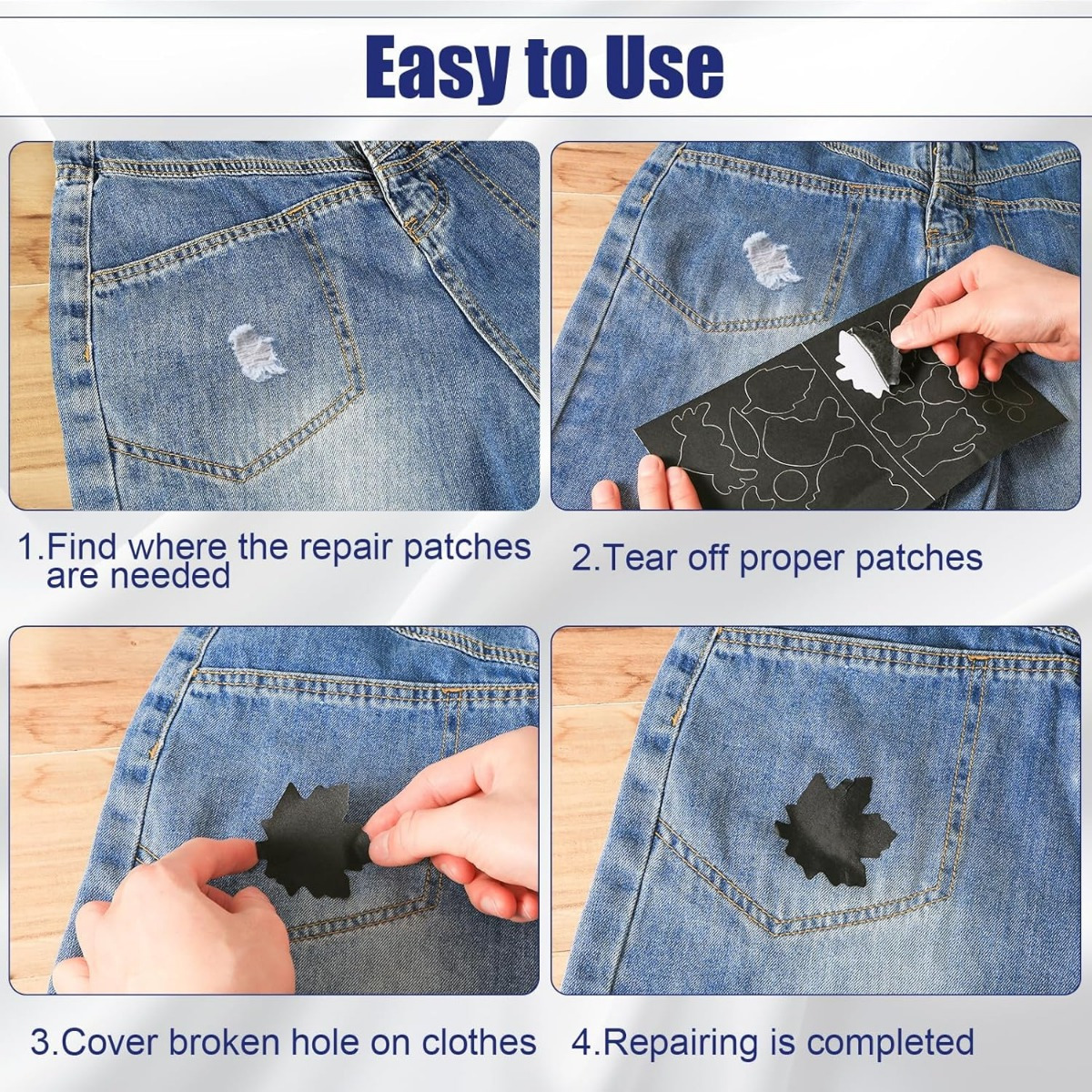 Easy to Use

1.Find where the repair patches are needed

2.Tear off proper patches

3.Cover broken hole on clothes

4.Repairing is completed