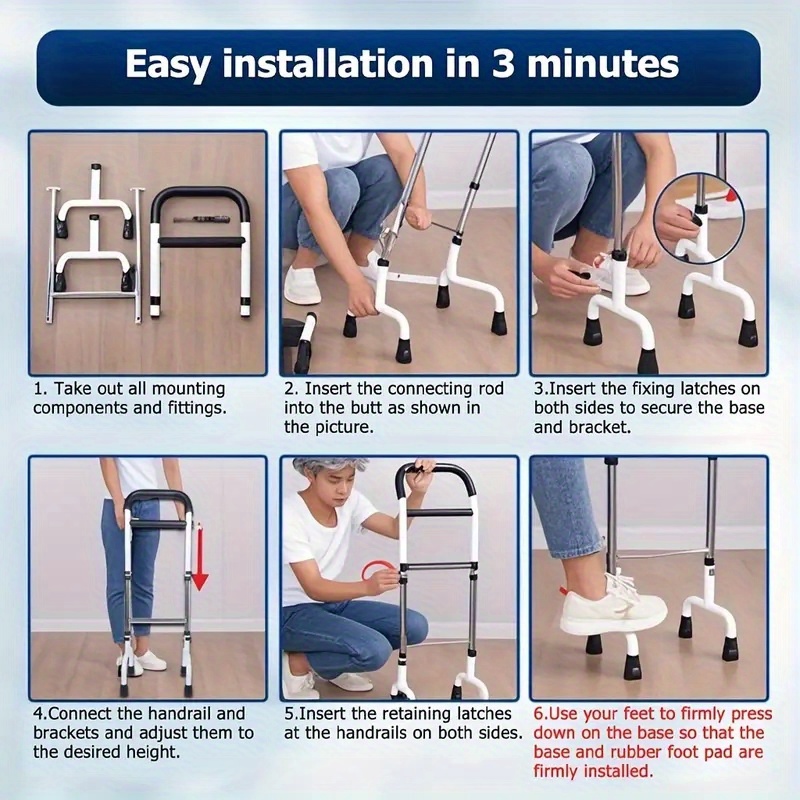 Easy installation in 3 minutes

1. Take out all mounting components and fittings.

2. Insert the connecting rod into the butt as shown in the picture.

3.Insert the fixing latches on both sides to secure the base and bracket.

4.Connect the handrail and brackets and adjust them to the desired height.

5.Insert the retaining latches at the handrails on both sides.

6.Use your feet to firmly press down on the base so that the base and rubber foot pad are firmly installed.