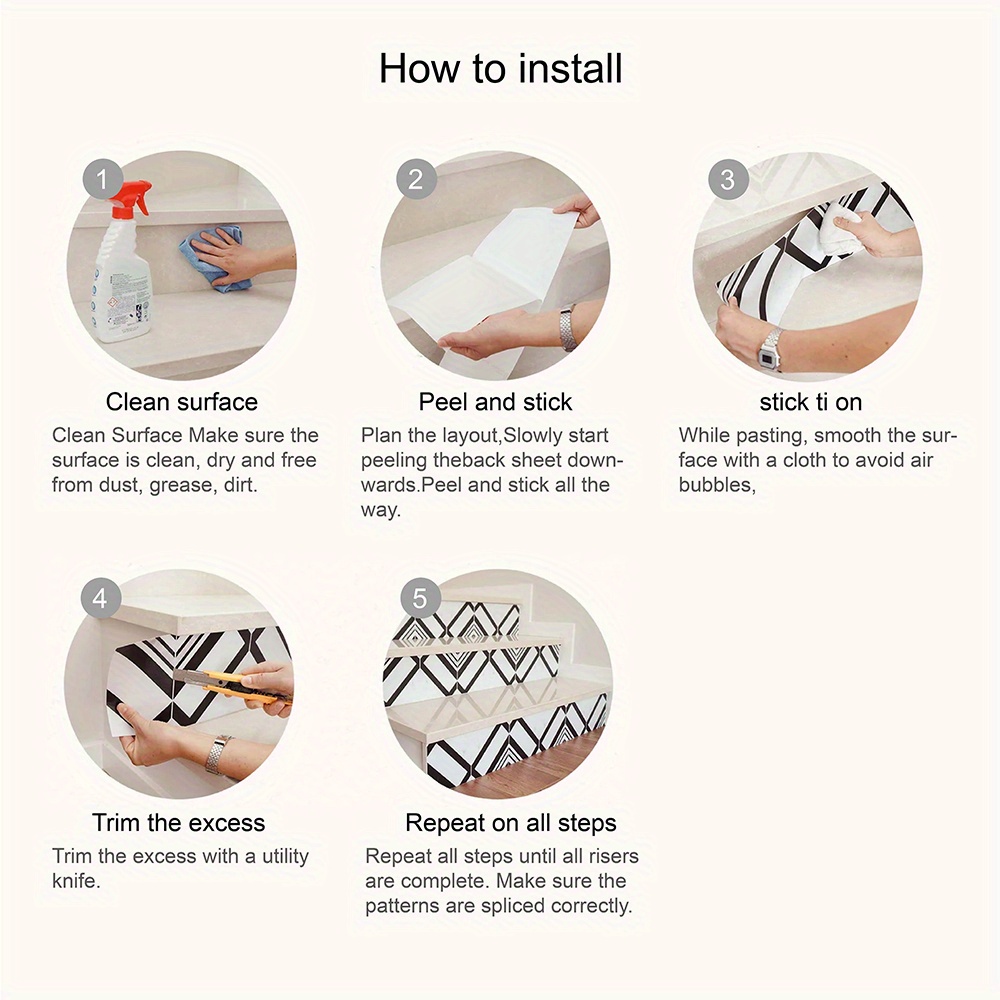 How to install

1

Clean surface

Clean Surface Make sure the surface is clean, dry and free from dust, grease, dirt.

2

Peel and stick

Plan the layout,Slowly start peeling theback sheet downwards.Peel and stick all the way.

3

stick ti on

While pasting, smooth the surface with a cloth to avoid air bubbles,

4

Trim the excess

Trim the excess with a utility knife.

5

Repeat on all steps

Repeat all steps until all risers are complete. Make sure the patterns are spliced correctly.