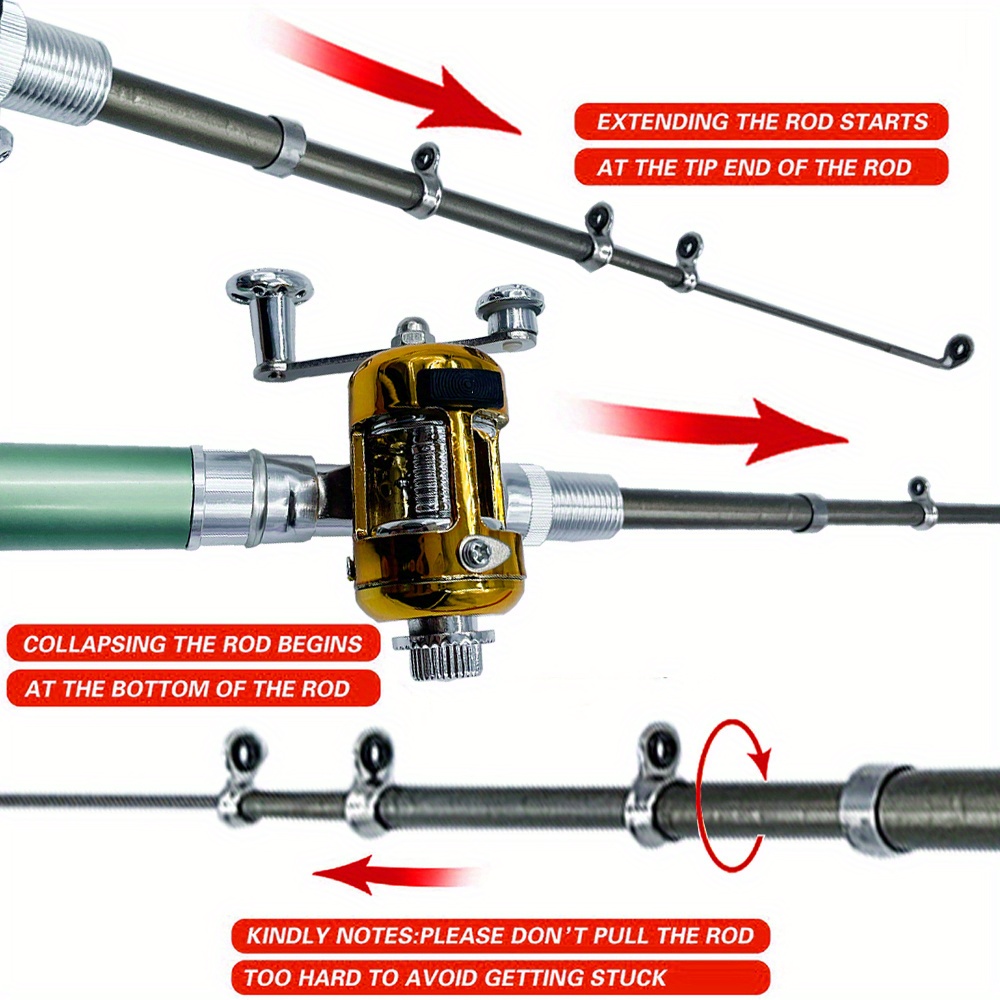 EXTENDING THE ROD STARTS
AT THE TIP END OF THE ROD

COLLAPSING THE ROD BEGINS
AT THE BOTTOM OF THE ROD

KINDLY NOTES:PLEASE DON'T PULL THE ROD
TOO HARD TO AVOID GETTING STUCK