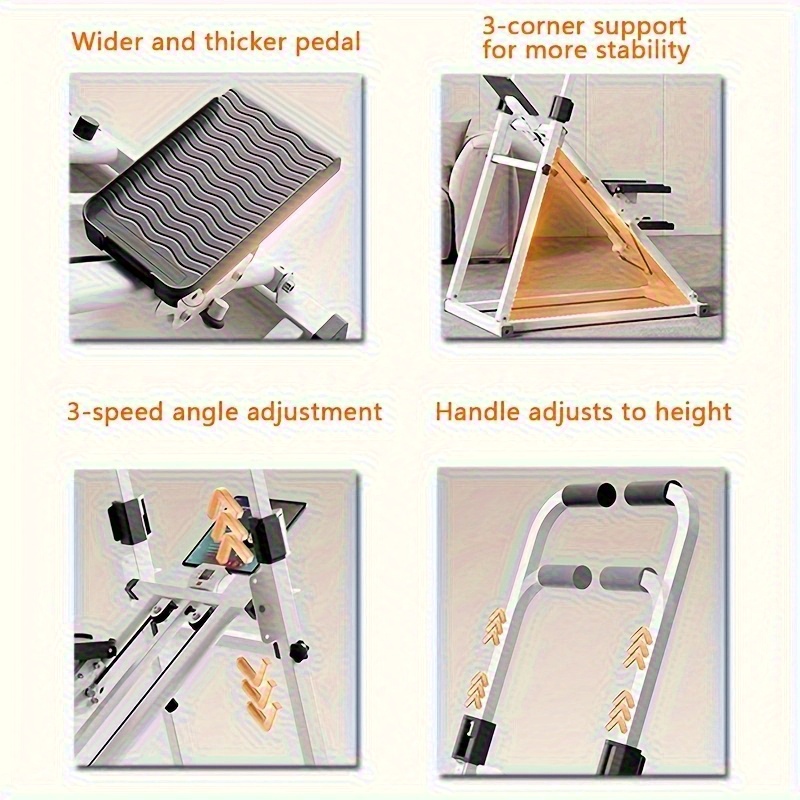 Wider and thicker pedal

3-corner support for more stability

3-speed angle adjustment

Handle adjusts to height