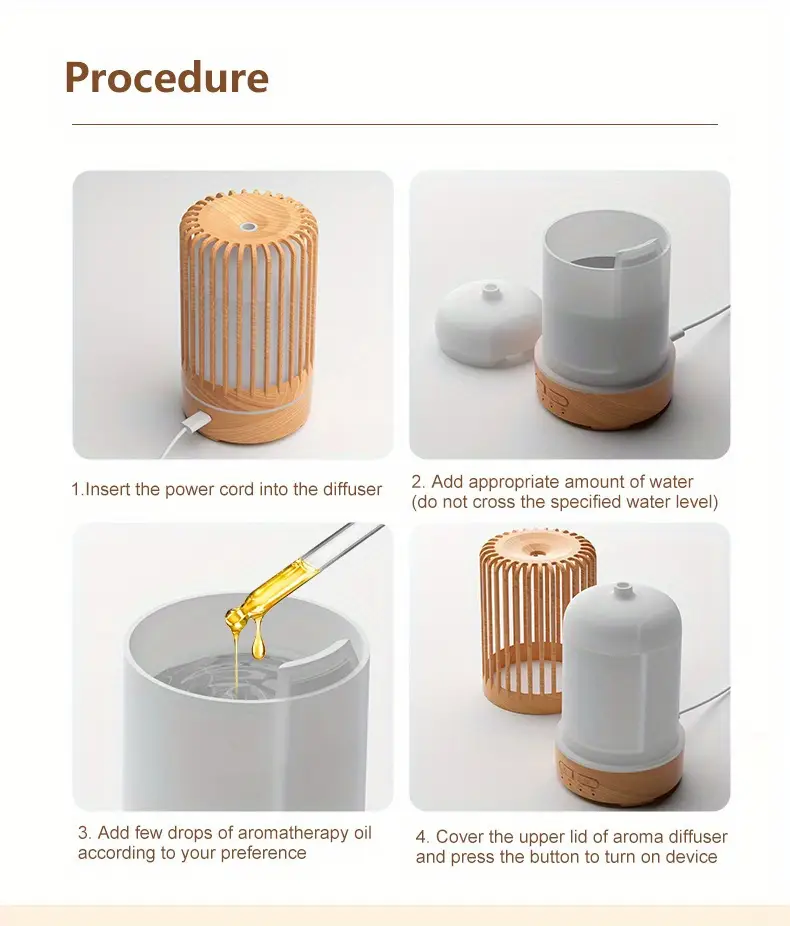 Procedure

1.Insert the power cord into the diffuser

2. Add appropriate amount of water (do not cross the specified water level)

3. Add few drops of aromatherapy oil according to your preference

4. Cover the upper lid of aroma diffuser and press the button to turn on device