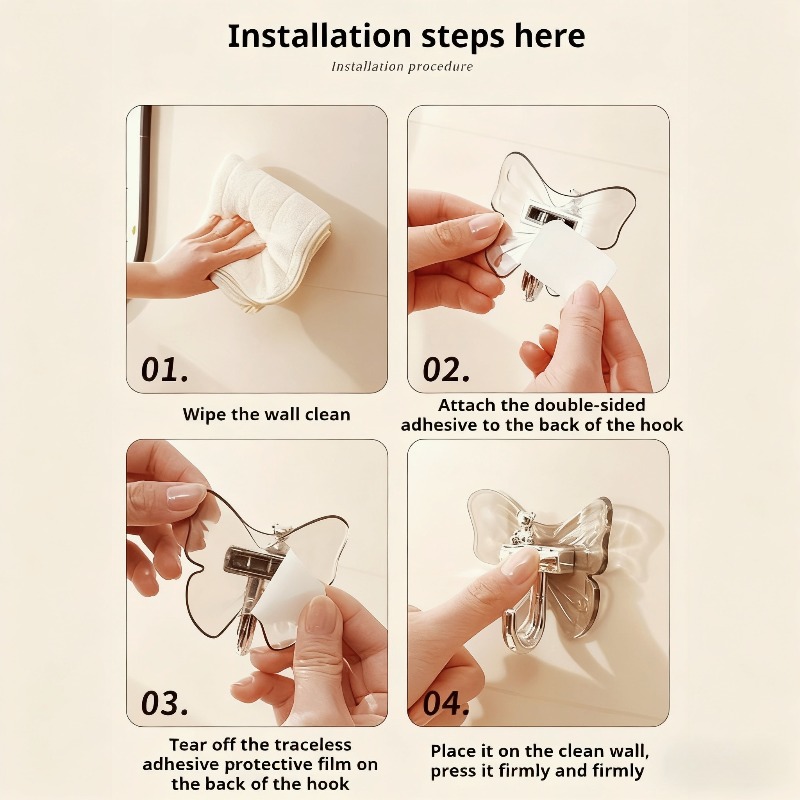 Installation steps here

Installation procedure

01.

Wipe the wall clean

02.

Attach the double-sided adhesive to the back of the hook

03.

Tear off the traceless adhesive protective film on the back of the hook

04.

Place it on the clean wall, press it firmly and firmly