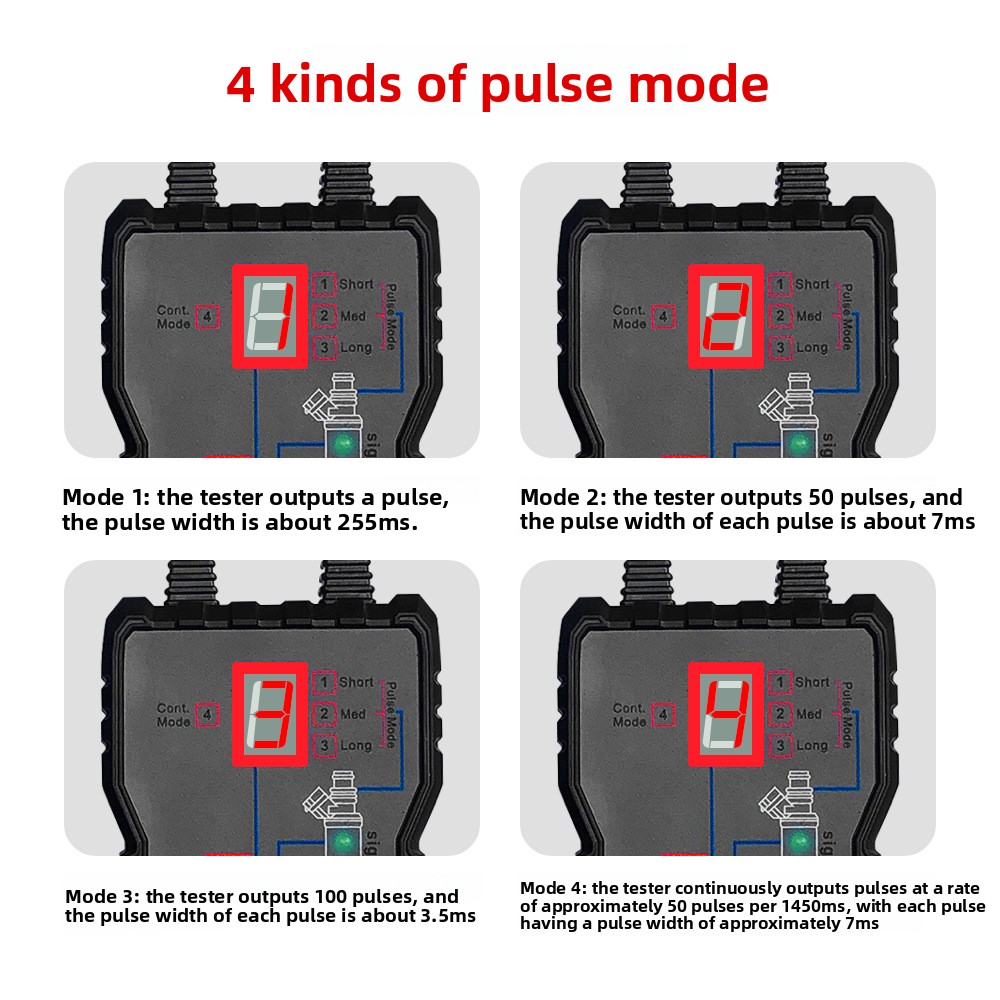 4 kinds of pulse mode

Cont. Mode 4
1
1 Short
2 Med
3 Long
Pulse Mode
sig

Mode 1: the tester outputs a pulse, the pulse width is about 255ms.

Cont. Mode 4
2
1 Short
2 Med
3 Long
Pulse Mode
sig

Mode 2: the tester outputs 50 pulses, and the pulse width of each pulse is about 7ms

Cont. Mode 4
3
1 Short
2 Med
3 Long
Pulse Mode
sig

Mode 3: the tester outputs 100 pulses, and the pulse width of each pulse is about 3.5ms

Cont. Mode 4
4
1 Short
2 Med
3 Long
Pulse Mode
sig

Mode 4: the tester continuously outputs pulses at a rate of approximately 50 pulses per 1450ms, with each pulse having a pulse width of approximately 7ms