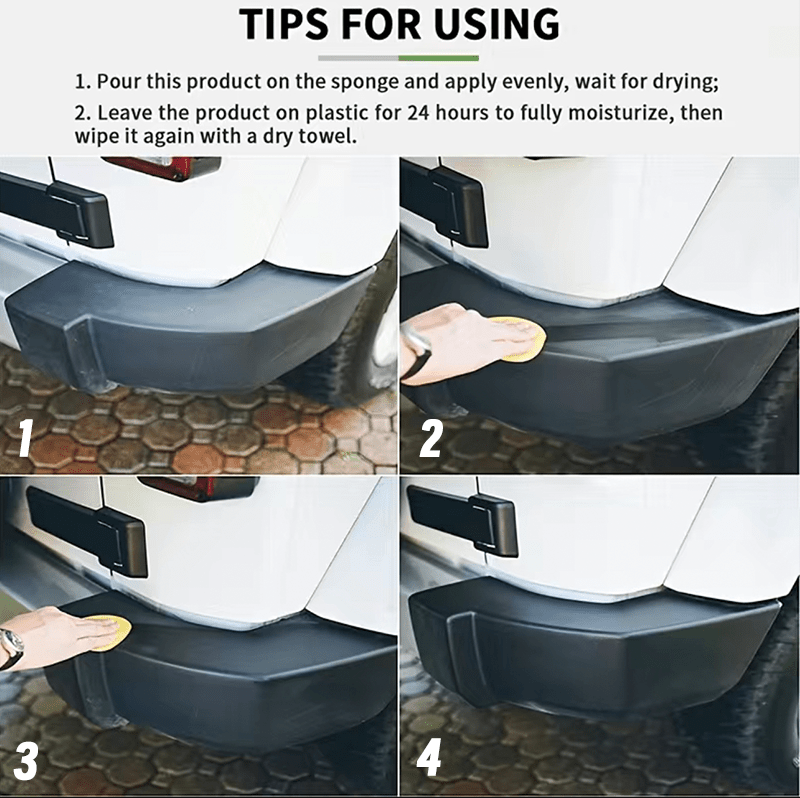 TIPS FOR USING

1. Pour this product on the sponge and apply evenly, wait for drying;
2. Leave the product on plastic for 24 hours to fully moisturize, then wipe it again with a dry towel.

1

2

3

4