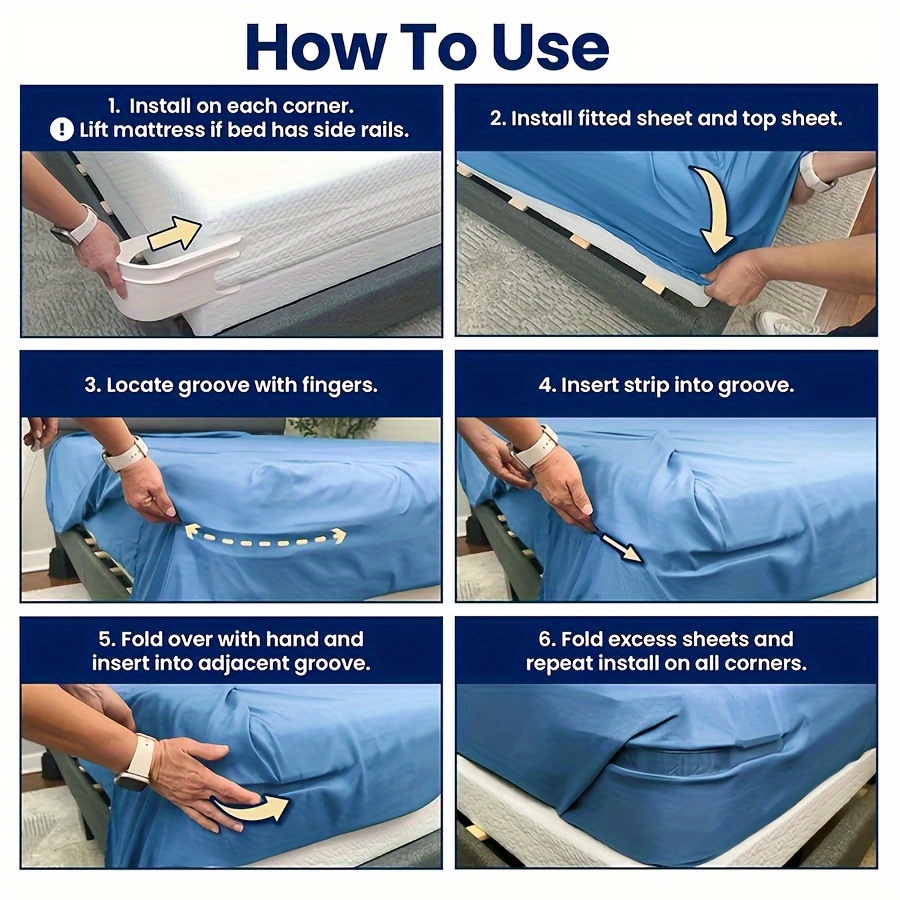 How To Use

1. Install on each corner.
! Lift mattress if bed has side rails.

2. Install fitted sheet and top sheet.

3. Locate groove with fingers.

4. Insert strip into groove.

5. Fold over with hand and insert into adjacent groove.

6. Fold excess sheets and repeat install on all corners.