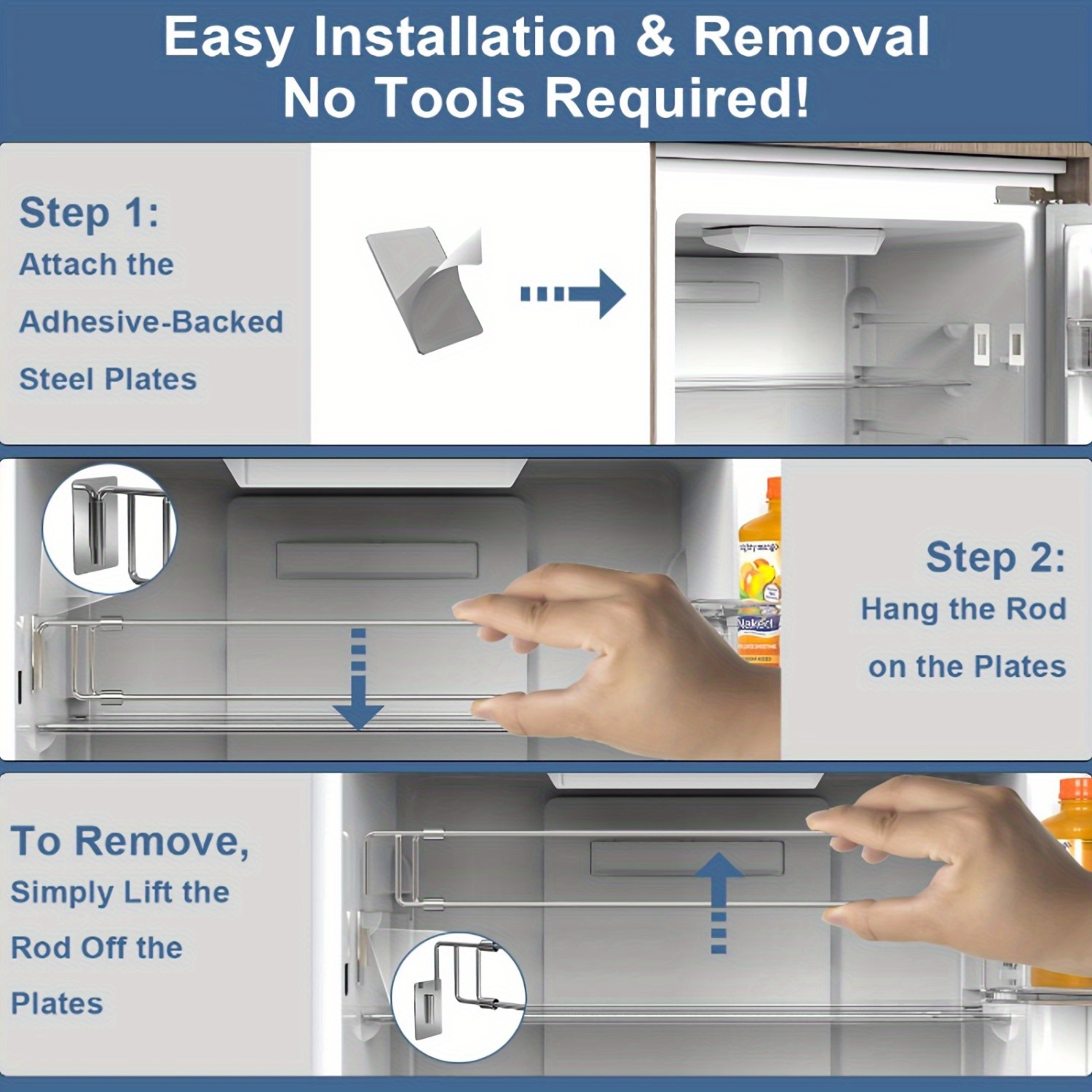 Easy Installation & Removal
No Tools Required!

Step 1:
Attach the
Adhesive-Backed
Steel Plates

Naked

Step 2:
Hang the Rod
on the Plates

To Remove,
Simply Lift the
Rod Off the
Plates