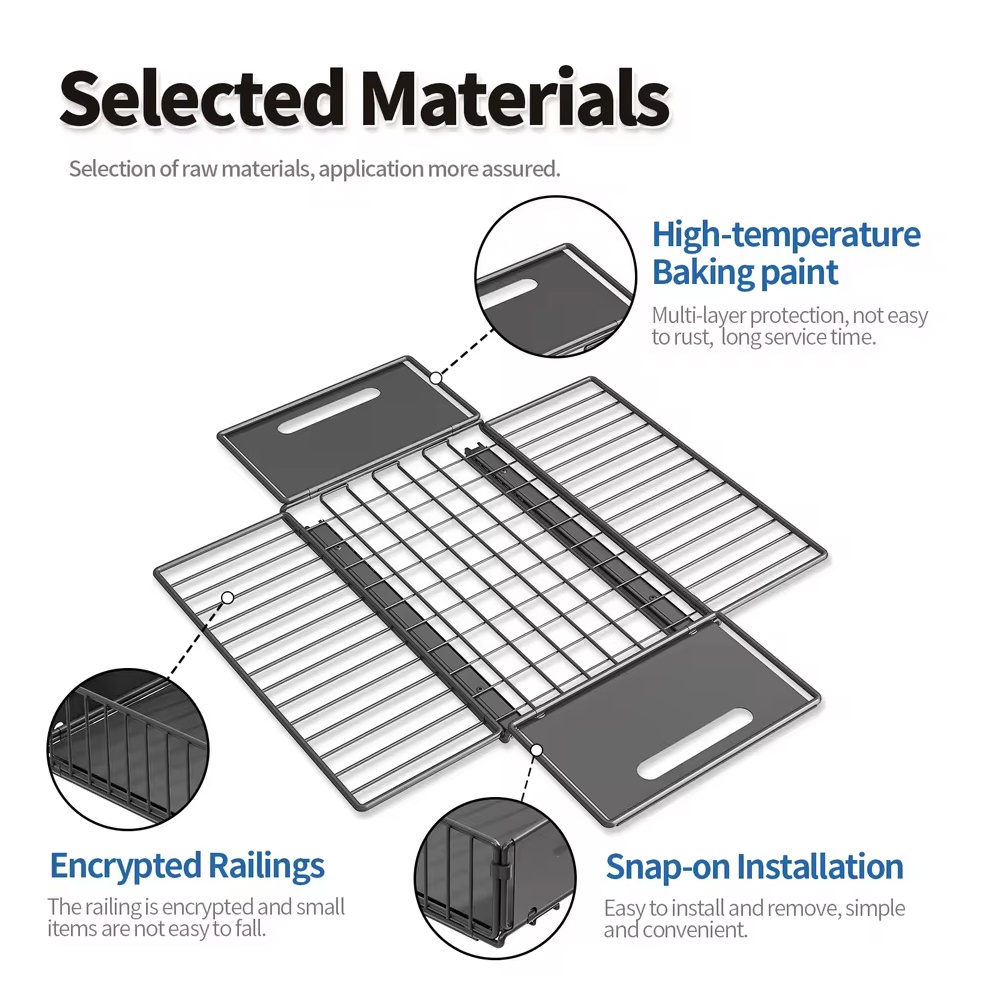 Selected Materials

Selection of raw materials, application more assured.

High-temperature Baking paint

Multi-layer protection, not easy to rust, long service time.

Encrypted Railings

The railing is encrypted and small items are not easy to fall.

Snap-on Installation

Easy to install and remove, simple and convenient.