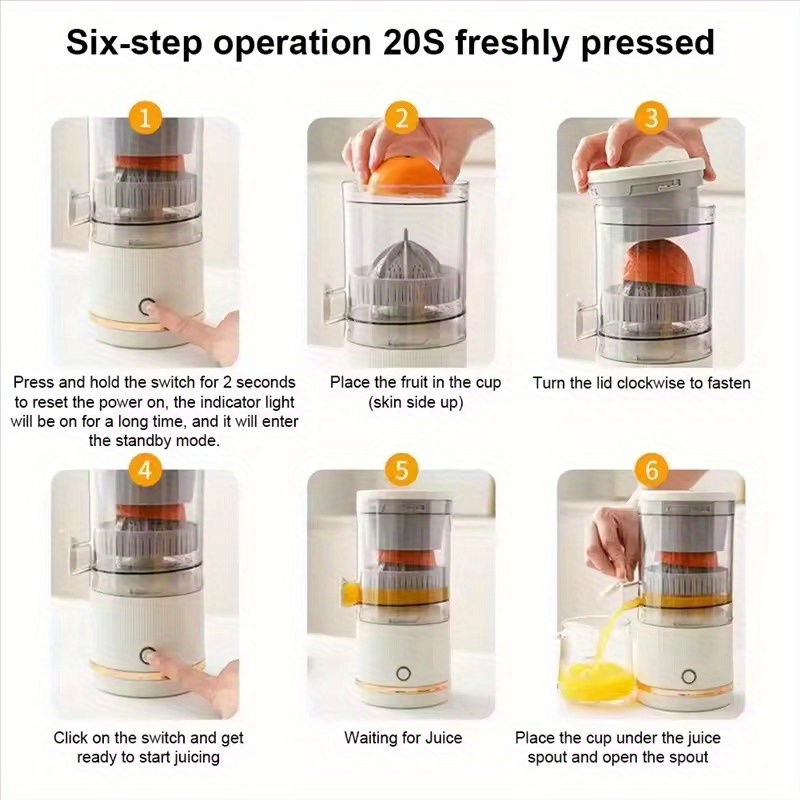 Six-step operation 20S freshly pressed

1

Press and hold the switch for 2 seconds to reset the power on, the indicator light will be on for a long time, and it will enter the standby mode.

2

Place the fruit in the cup (skin side up)

3

Turn the lid clockwise to fasten

4

Click on the switch and get ready to start juicing

5

Waiting for Juice

6

Place the cup under the juice spout and open the spout