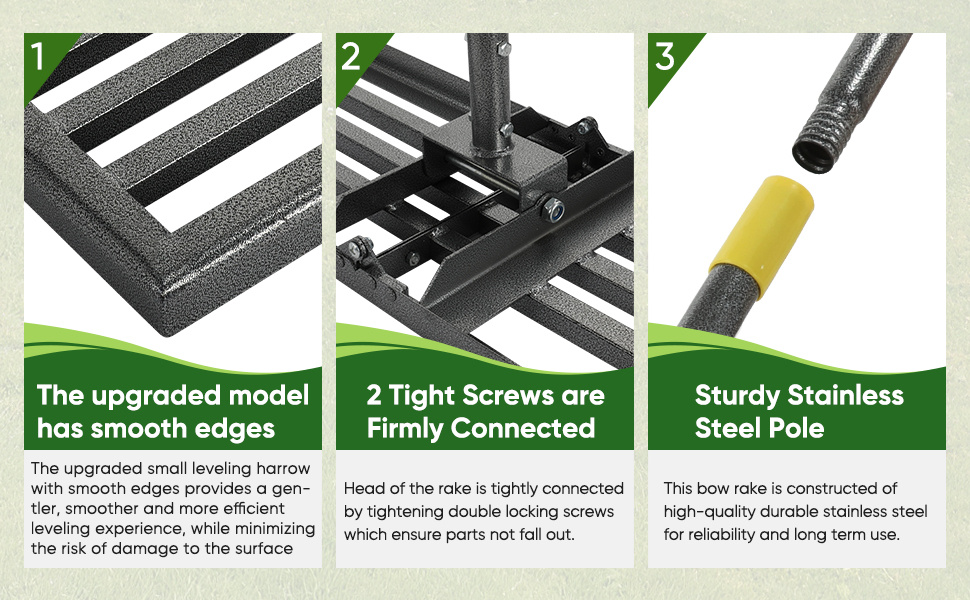 1

The upgraded model has smooth edges

The upgraded small leveling harrow with smooth edges provides a gentler, smoother and more efficient leveling experience, while minimizing the risk of damage to the surface

2

2 Tight Screws are Firmly Connected

Head of the rake is tightly connected by tightening double locking screws which ensure parts not fall out.

3

Sturdy Stainless Steel Pole

This bow rake is constructed of high-quality durable stainless steel for reliability and long term use.