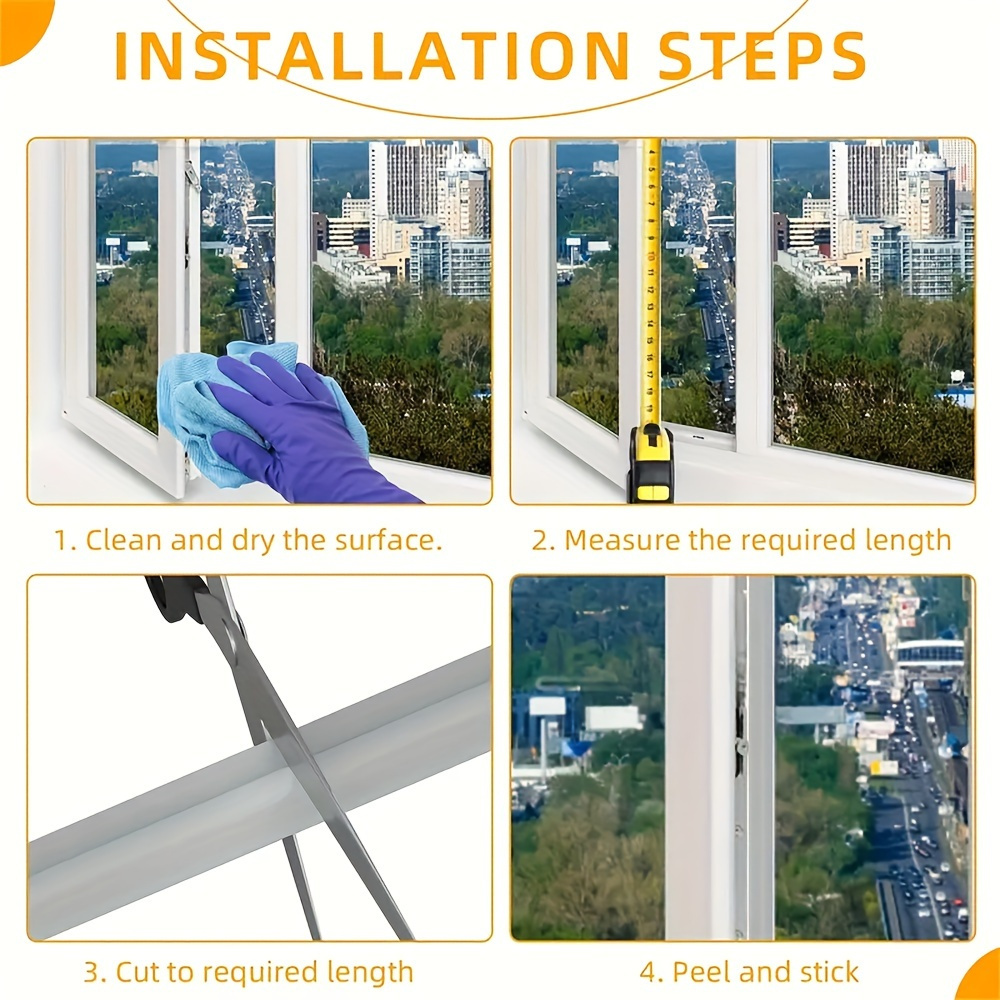 INSTALLATION STEPS

1. Clean and dry the surface.

2. Measure the required length

3. Cut to required length

4. Peel and stick