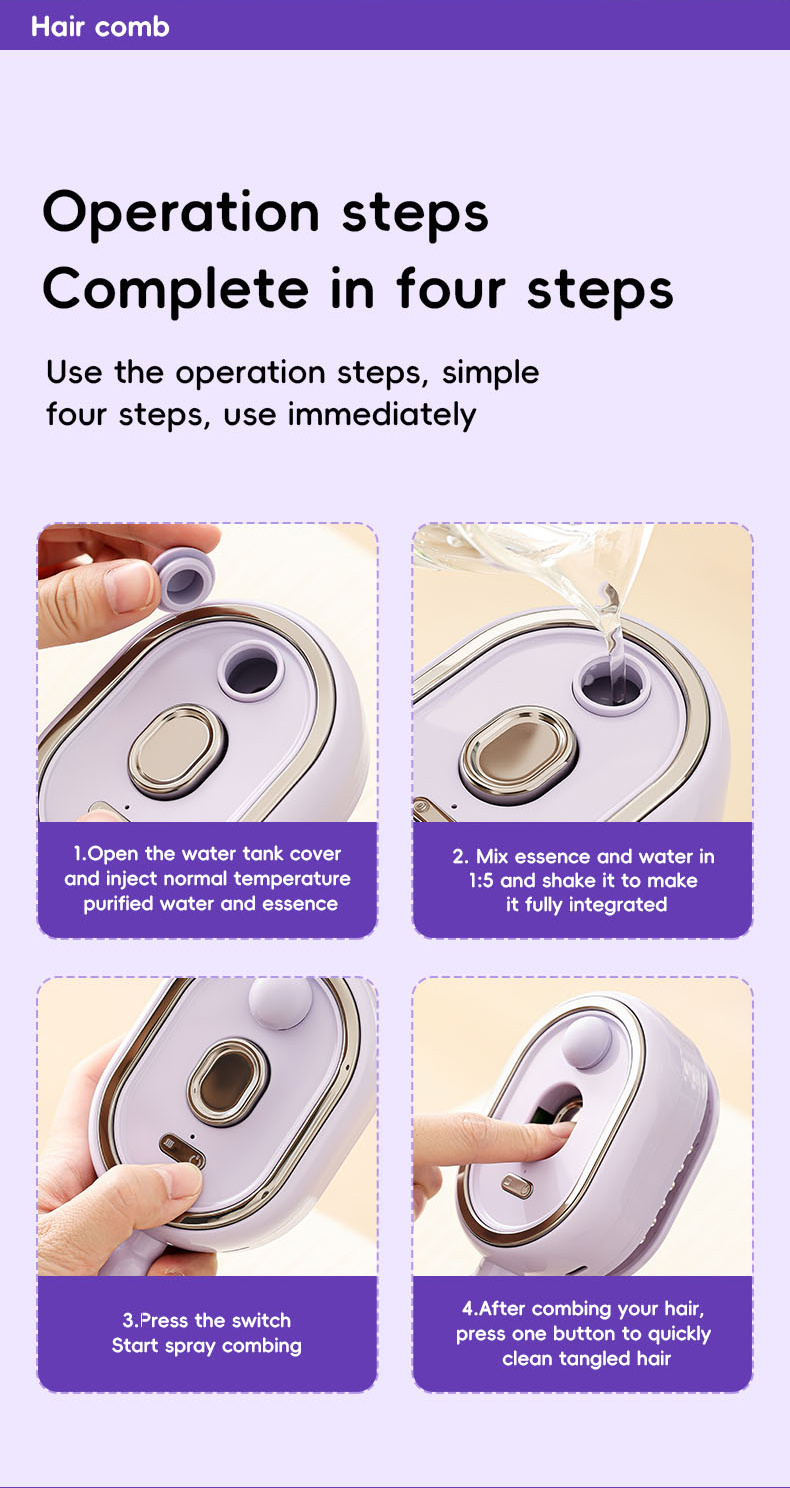 Hair comb

Operation steps
Complete in four steps

Use the operation steps, simple four steps, use immediately

1.Open the water tank cover and inject normal temperature purified water and essence

2. Mix essence and water in 1:5 and shake it to make it fully integrated

3.Press the switch
Start spray combing

4.After combing your hair, press one button to quickly clean tangled hair