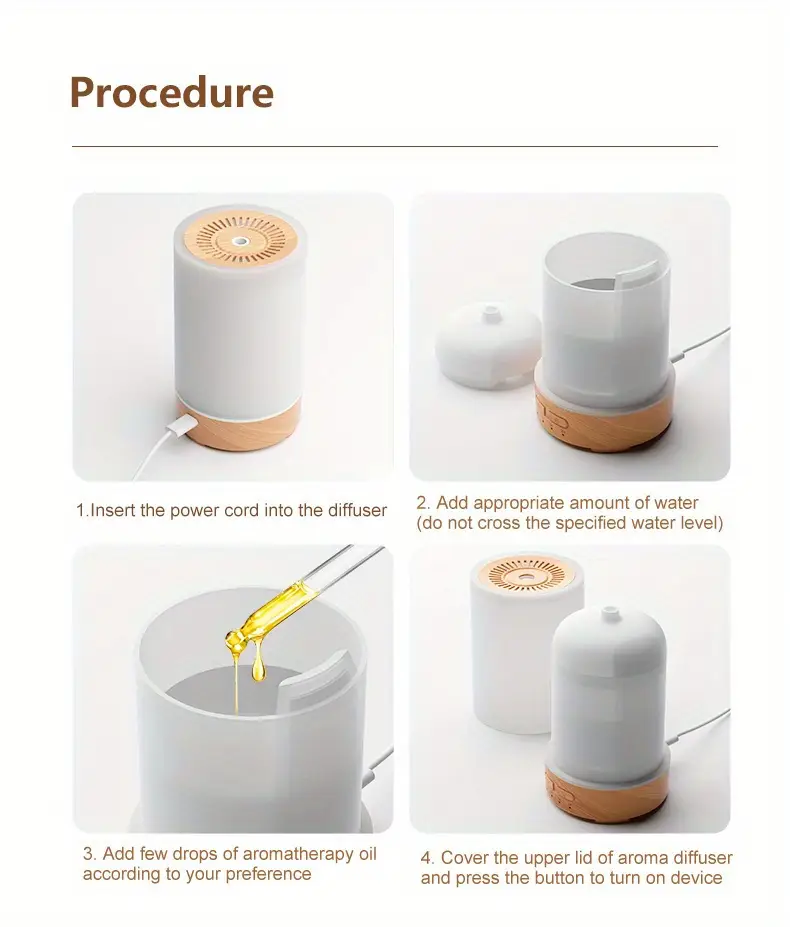 Procedure

1.Insert the power cord into the diffuser

2. Add appropriate amount of water (do not cross the specified water level)

3. Add few drops of aromatherapy oil according to your preference

4. Cover the upper lid of aroma diffuser and press the button to turn on device