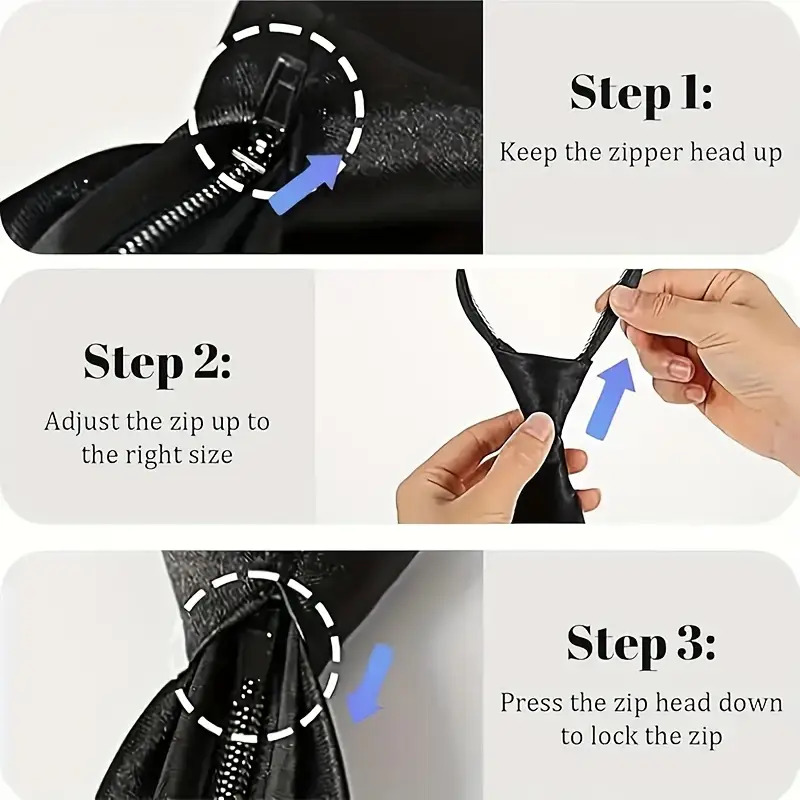 Step 1:
Keep the zipper head up

Step 2:
Adjust the zip up to the right size

Step 3:
Press the zip head down to lock the zip