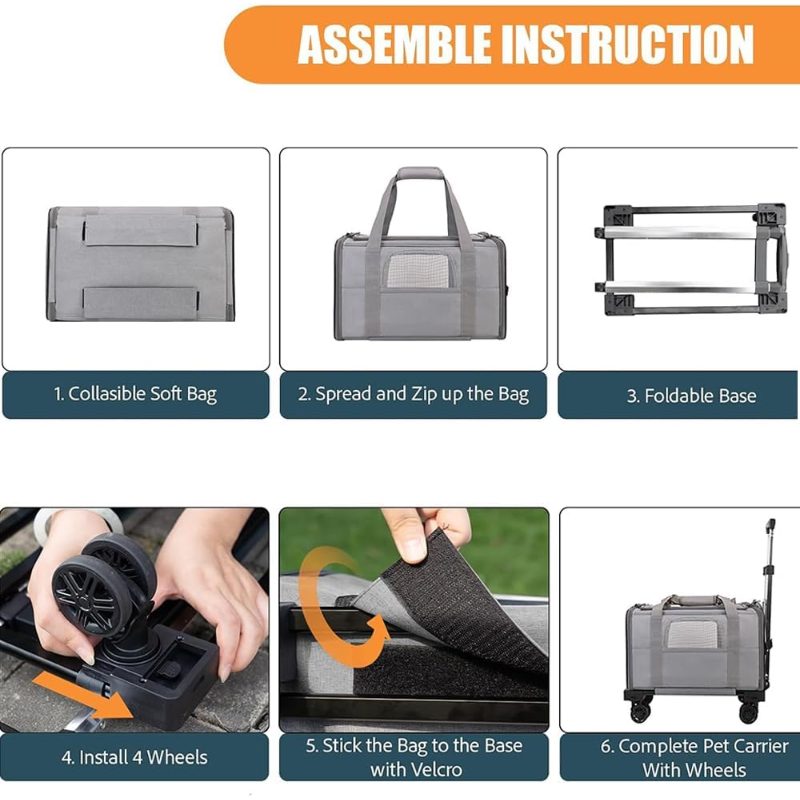 ASSEMBLE INSTRUCTION

1. Collasible Soft Bag

2. Spread and Zip up the Bag

3. Foldable Base

4. Install 4 Wheels

5. Stick the Bag to the Base with Velcro

6. Complete Pet Carrier With Wheels