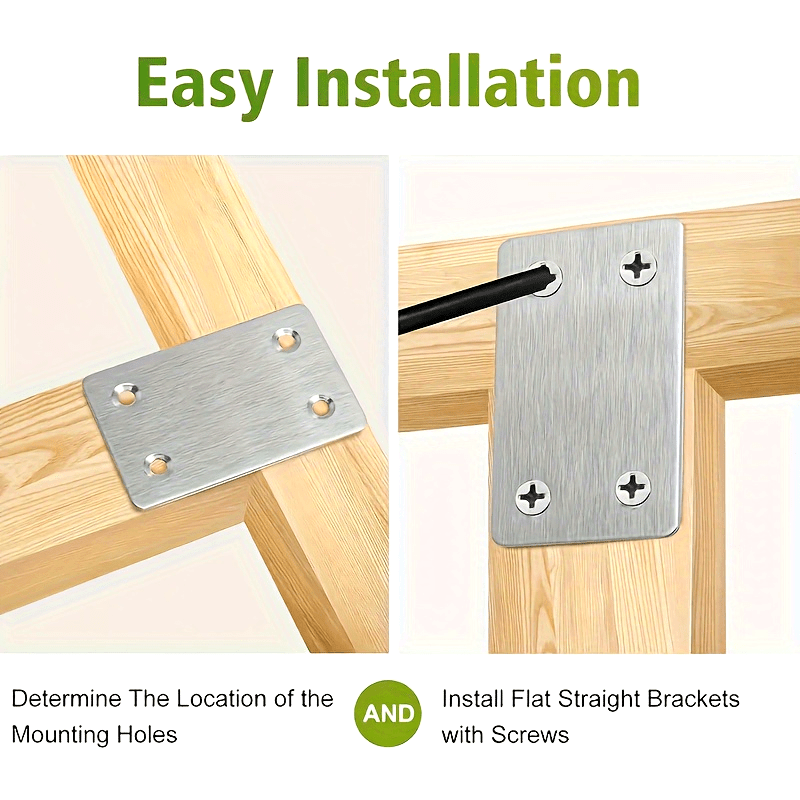 Easy Installation

Determine The Location of the Mounting Holes

AND

Install Flat Straight Brackets with Screws