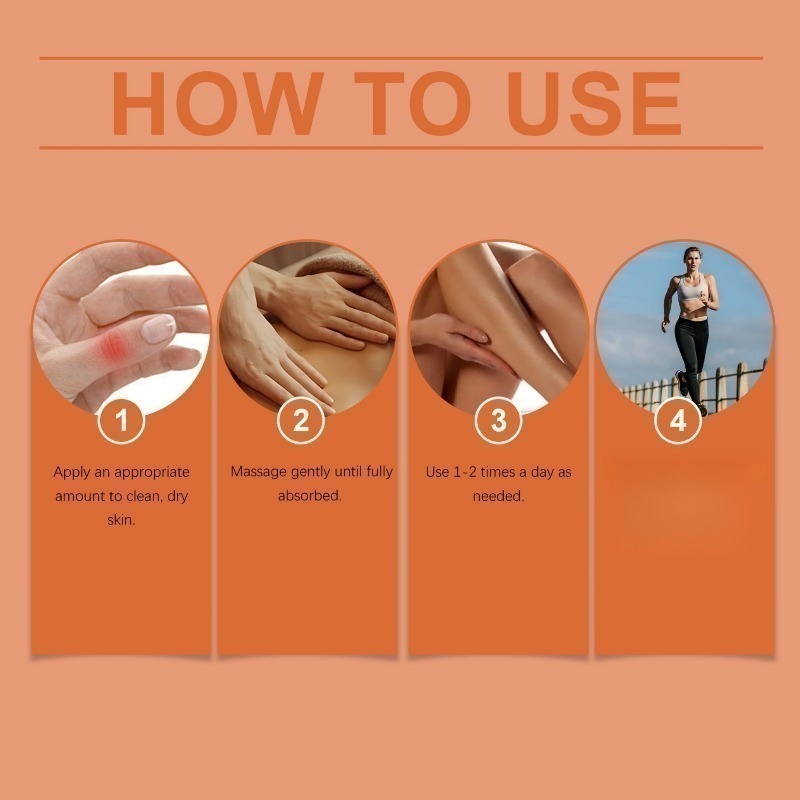 HOW TO USE

1

Apply an appropriate amount to clean, dry skin.

2

Massage gently until fully absorbed.

3

Use 1-2 times a day as needed.

4