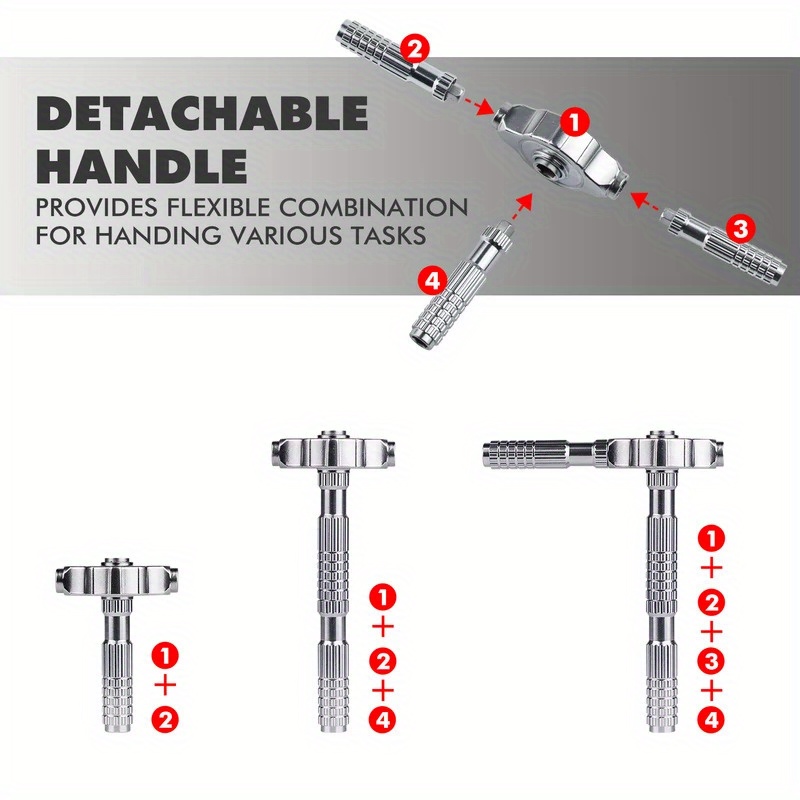 DETACHABLE HANDLE

PROVIDES FLEXIBLE COMBINATION FOR HANDING VARIOUS TASKS

2

1

3

4

1
+
2

1
+
2
+
4

1
+
2
+
3
+
4