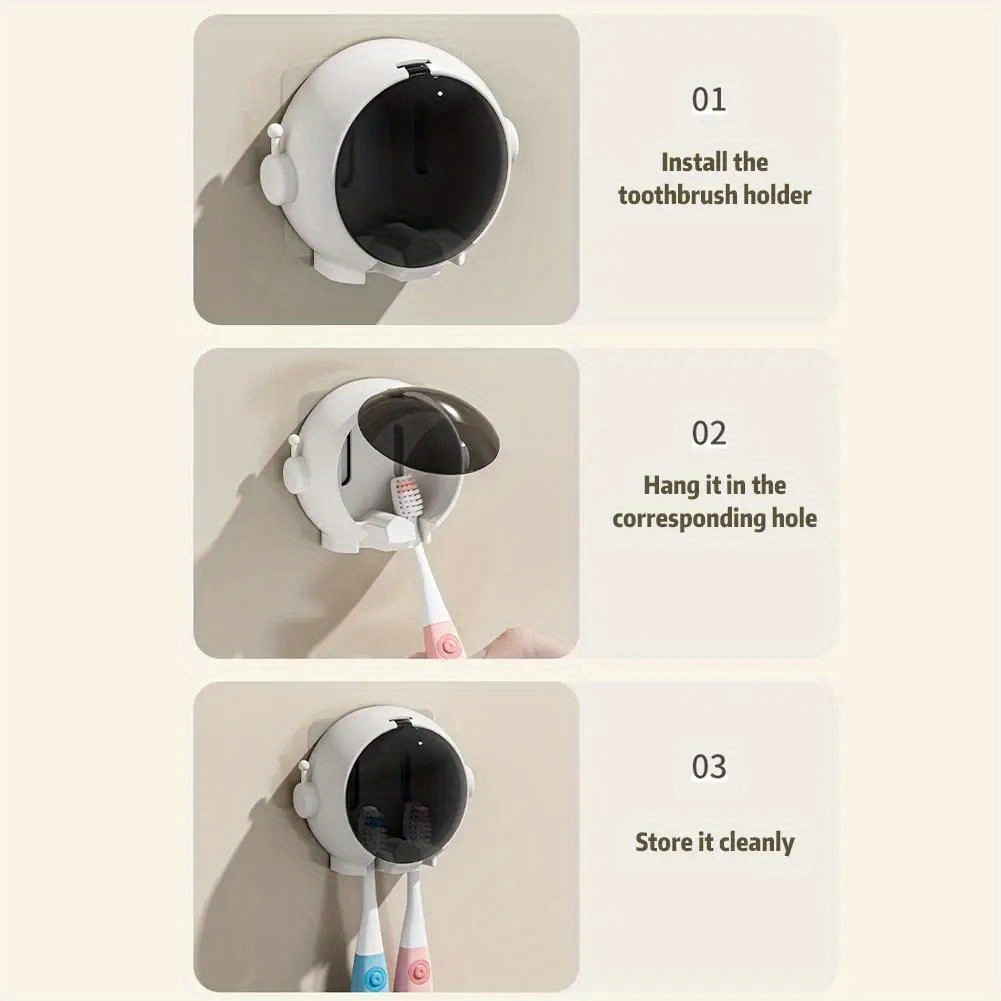 01

Install the toothbrush holder

02

Hang it in the corresponding hole

03

Store it cleanly