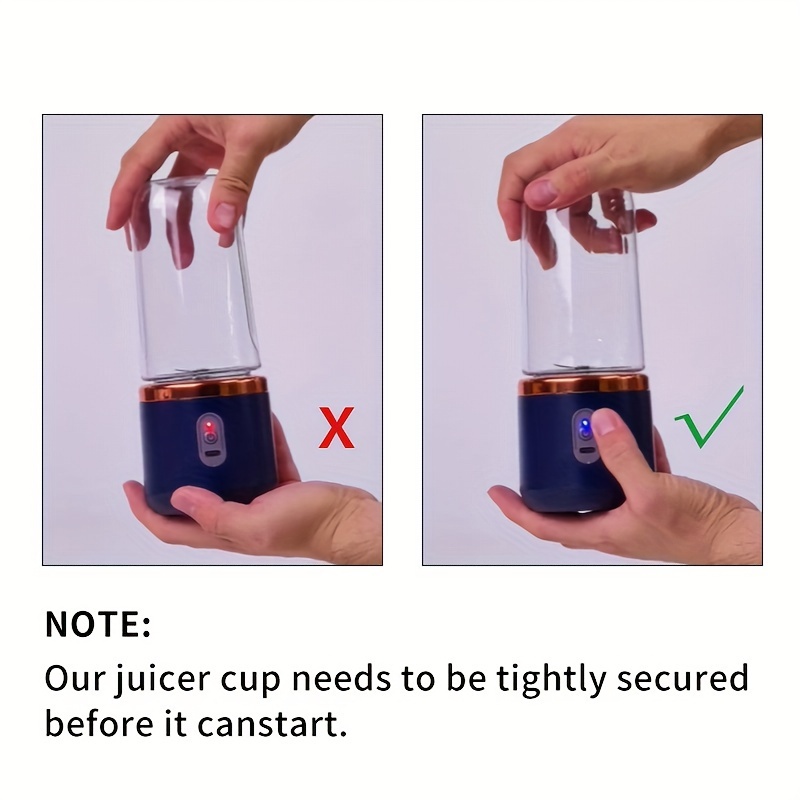 X

NOTE:
Our juicer cup needs to be tightly secured before it canstart.